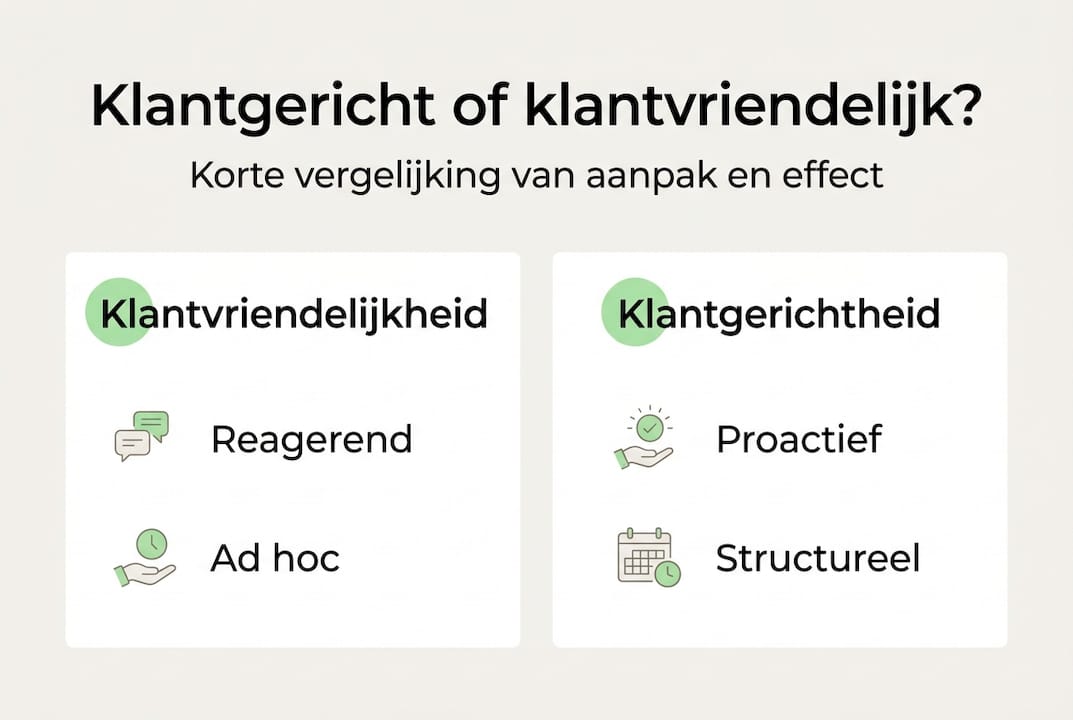 Klantgericht of klantvriendelijk?

Korte vergelijking van aanpak en effect

Klantvriendelijkheid

Reagerend

Ad hoc

Klantgerichtheid

Proactief

Structureel