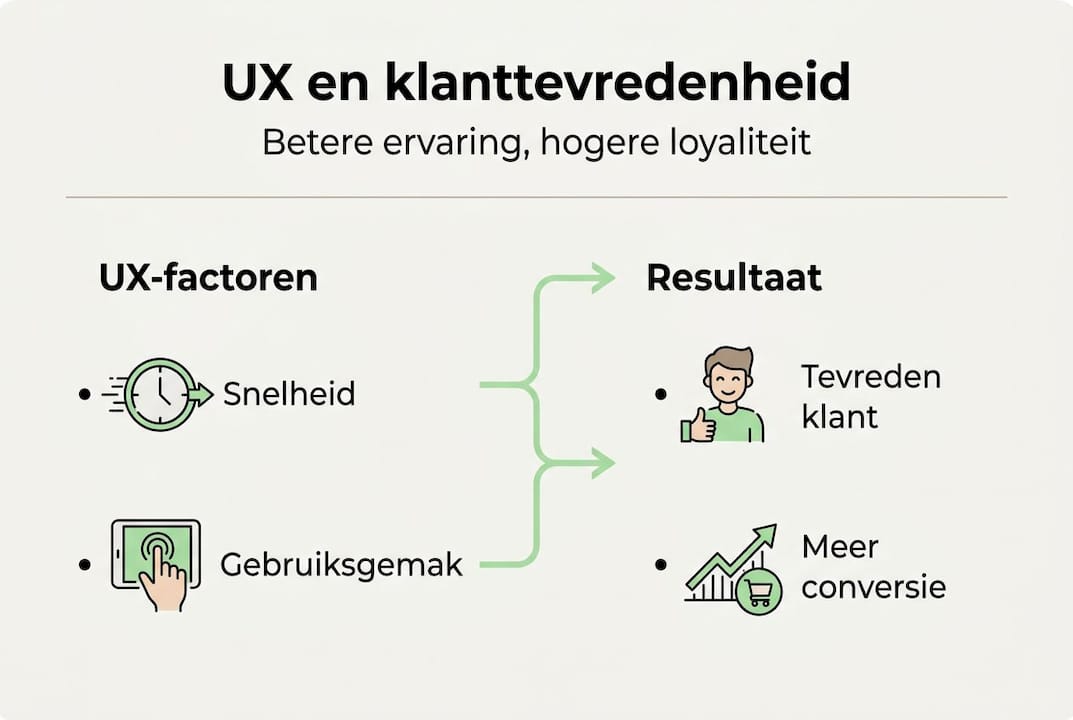 UX en klanttevredenheid
Betere ervaring, hogere loyaliteit

UX-factoren

• Snelheid

• Gebruiksgemak

Resultaat

• Tevreden klant

• Meer conversie