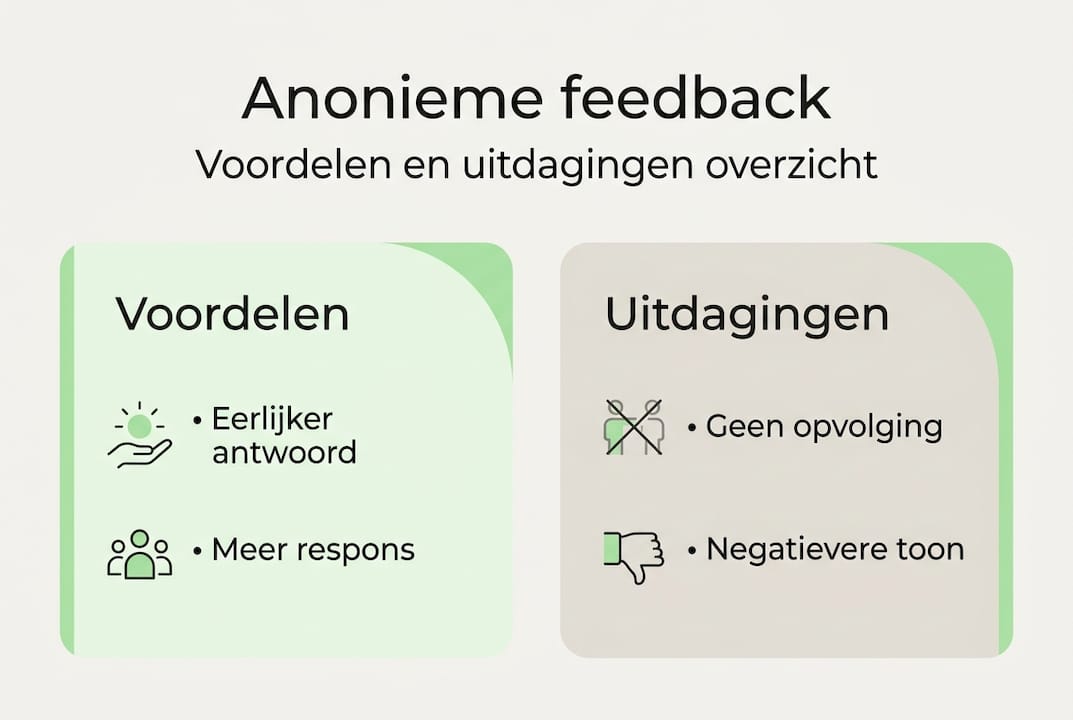 Anonieme feedback
Voordelen en uitdagingen overzicht

Voordelen

• Eerlijker antwoord

• Meer respons

Uitdagingen

• Geen opvolging

• Negatievere toon