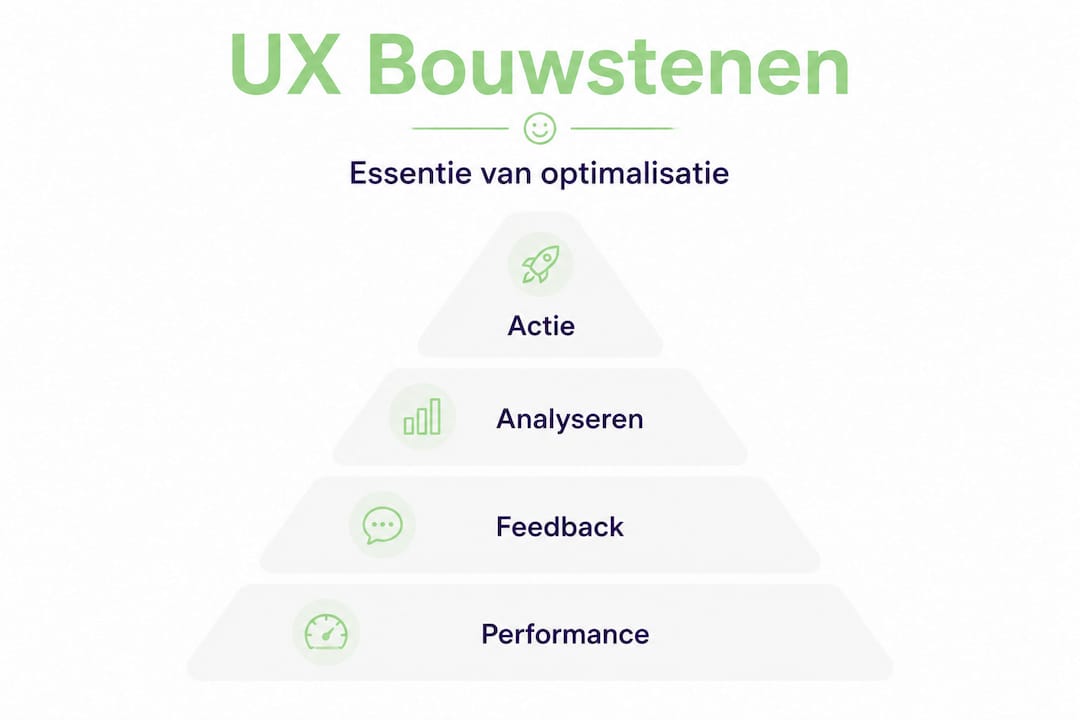 UX Bouwstenen

Essentie van optimalisatie

Actie

Analyseren

Feedback

Performance