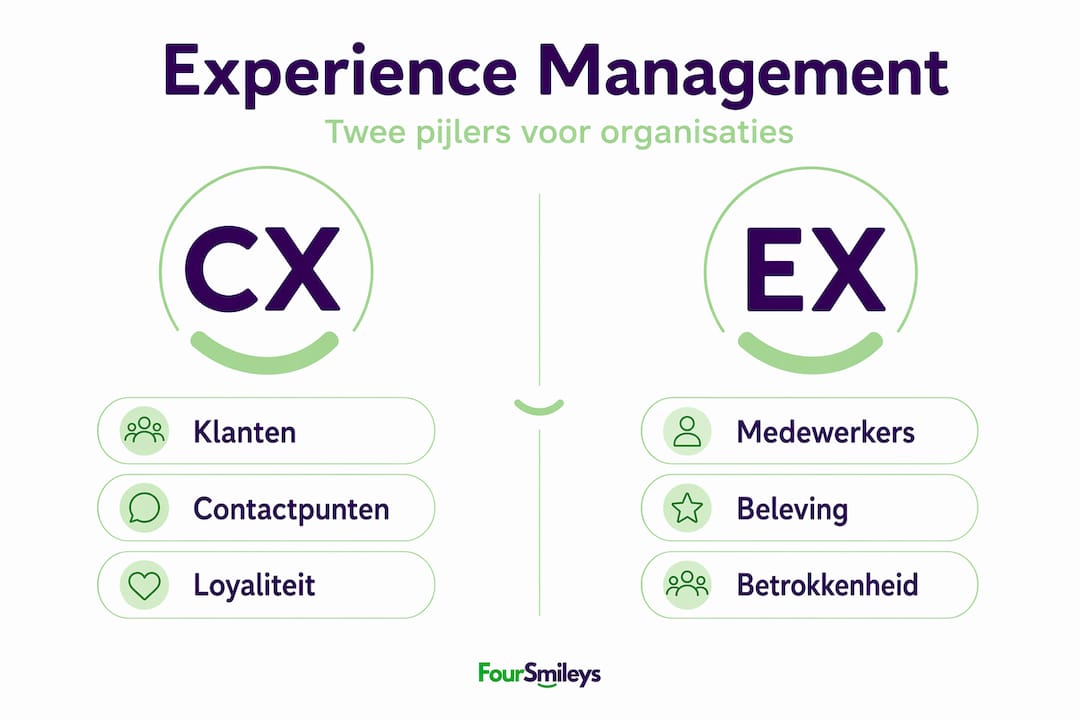 Experience Management

Twee pijlers voor organisaties

CX

Klanten

Contactpunten

Loyaliteit

EX

Medewerkers

Beleving

Betrokkenheid

FourSmileys