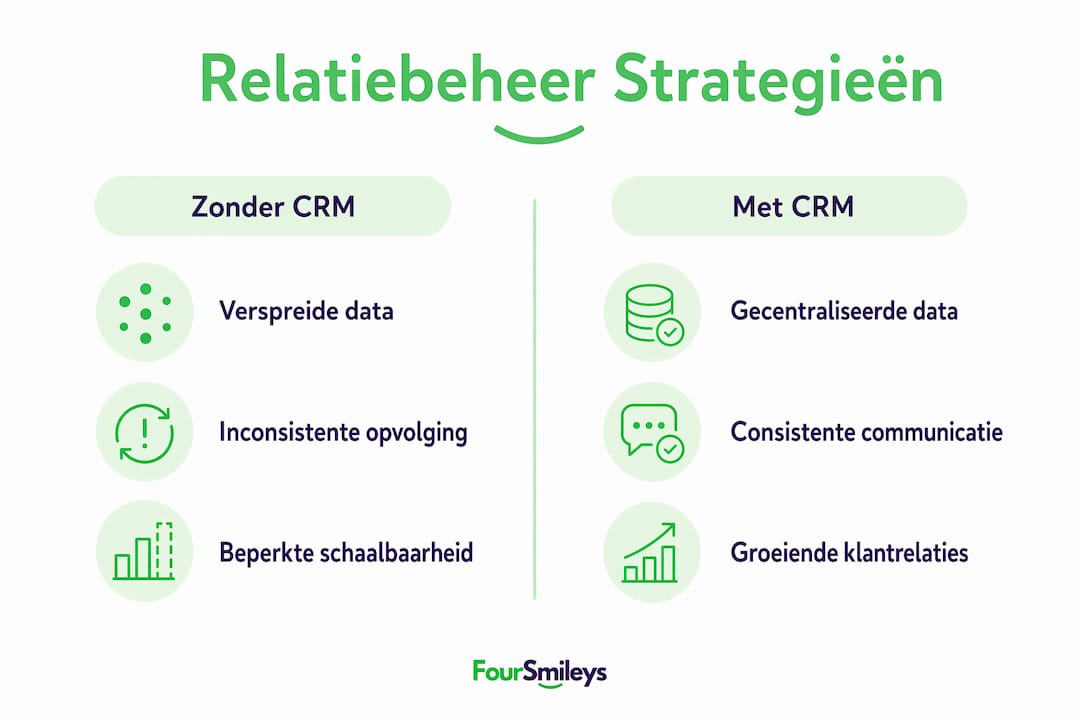 Relatiebeheer Strategieën

Zonder CRM

Verspreide data

Inconsistente opvolging

Beperkte schaalbaarheid

Met CRM

Gecentraliseerde data

Consistente communicatie

Groeiende klantrelaties

FourSmileys