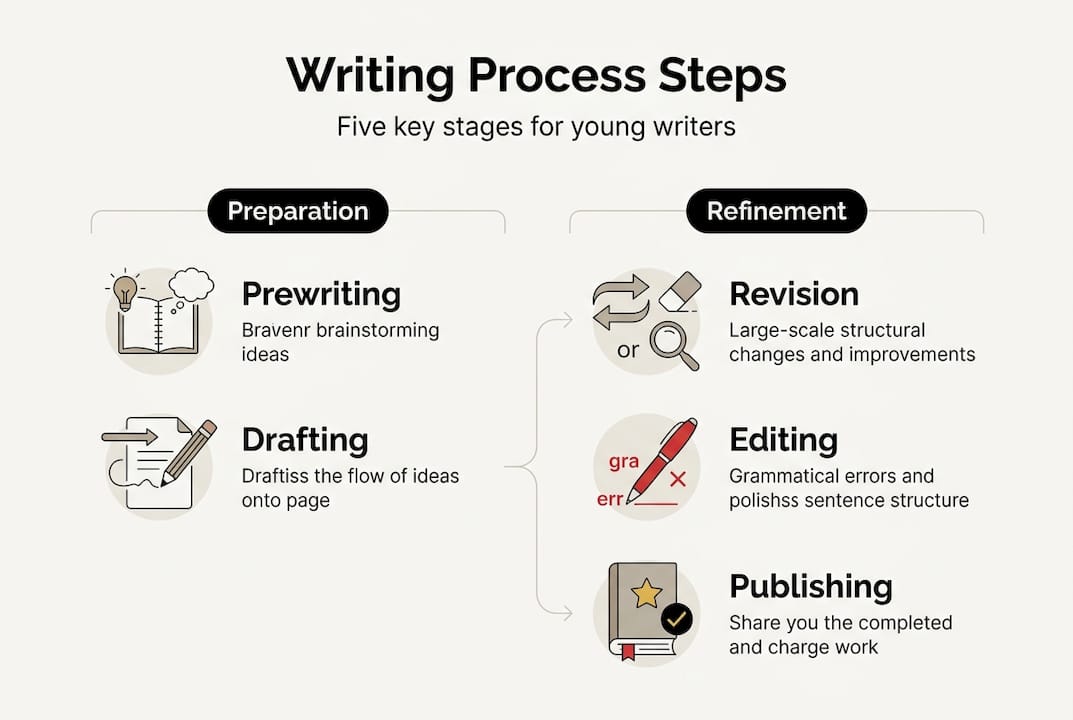 Writing Process Steps

Five key stages for young writers

Preparation

Prewriting
Bravenr brainstorming ideas

Drafting
Draftiss the flow of ideas onto page

Refinement

or

Revision
Large-scale structural changes and improvements

gra
err

Editing
Grammatical errors and polishss sentence structure

Publishing
Share you the completed and charge work