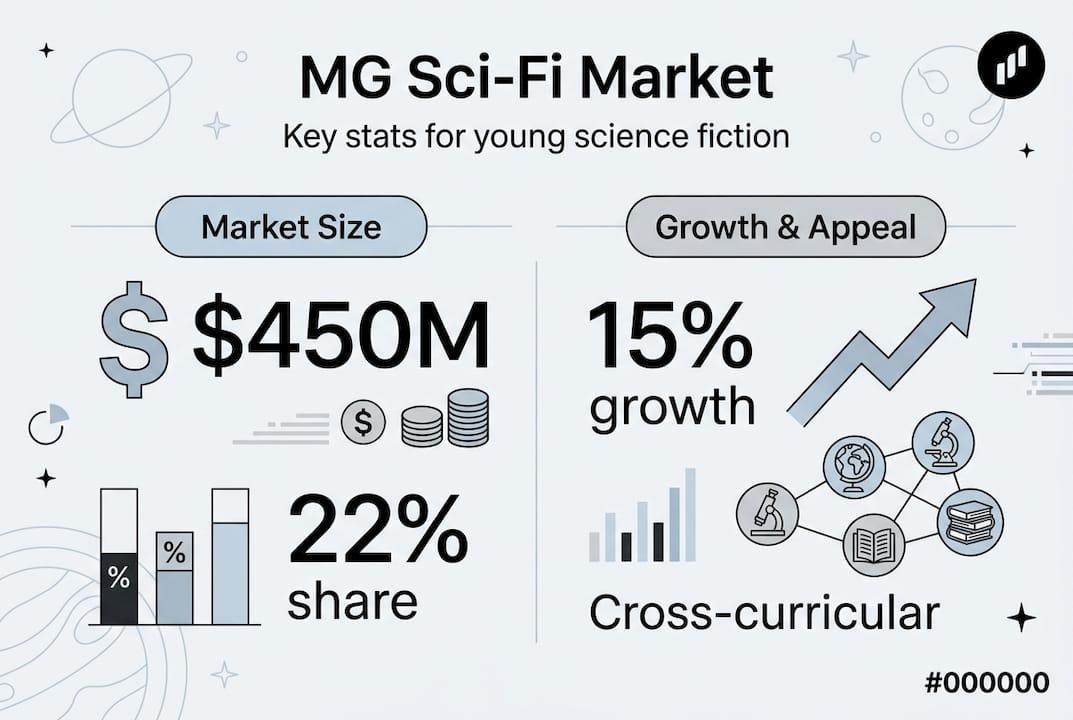 MG Sci-Fi Market
Key stats for young science fiction

Market Size

$ $450M

$

%

%

22%
share

Growth & Appeal

15%
growth

Cross-curricular

#000000