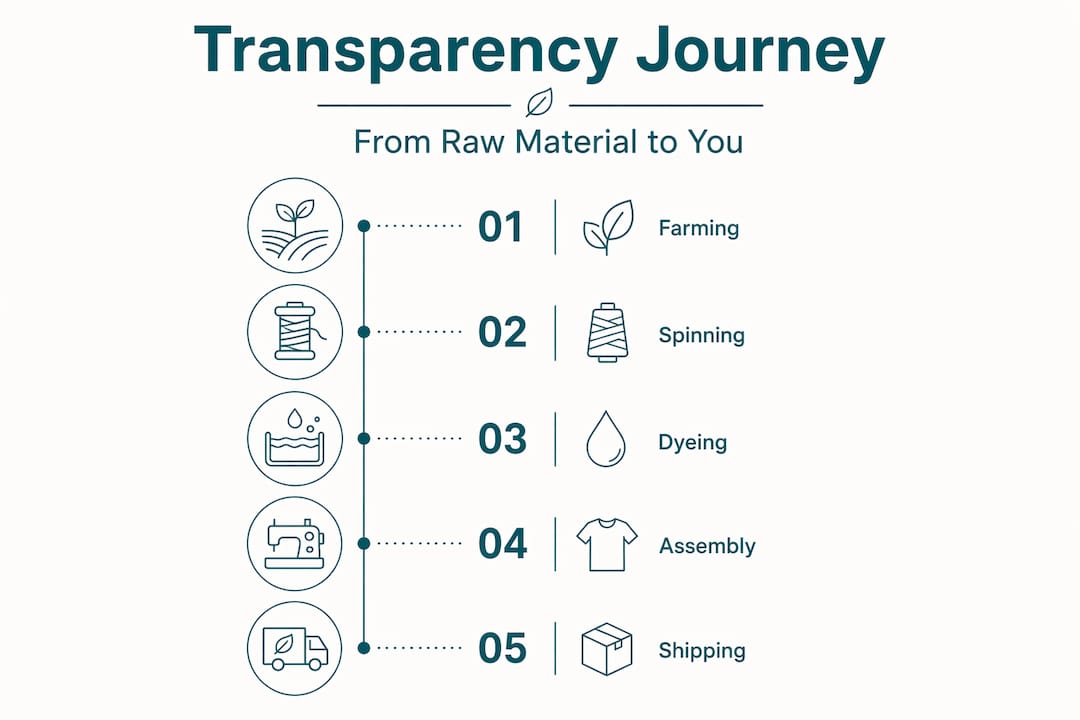 Transparency Journey

From Raw Material to You

01 Farming

02 Spinning

03 Dyeing

04 Assembly

05 Shipping