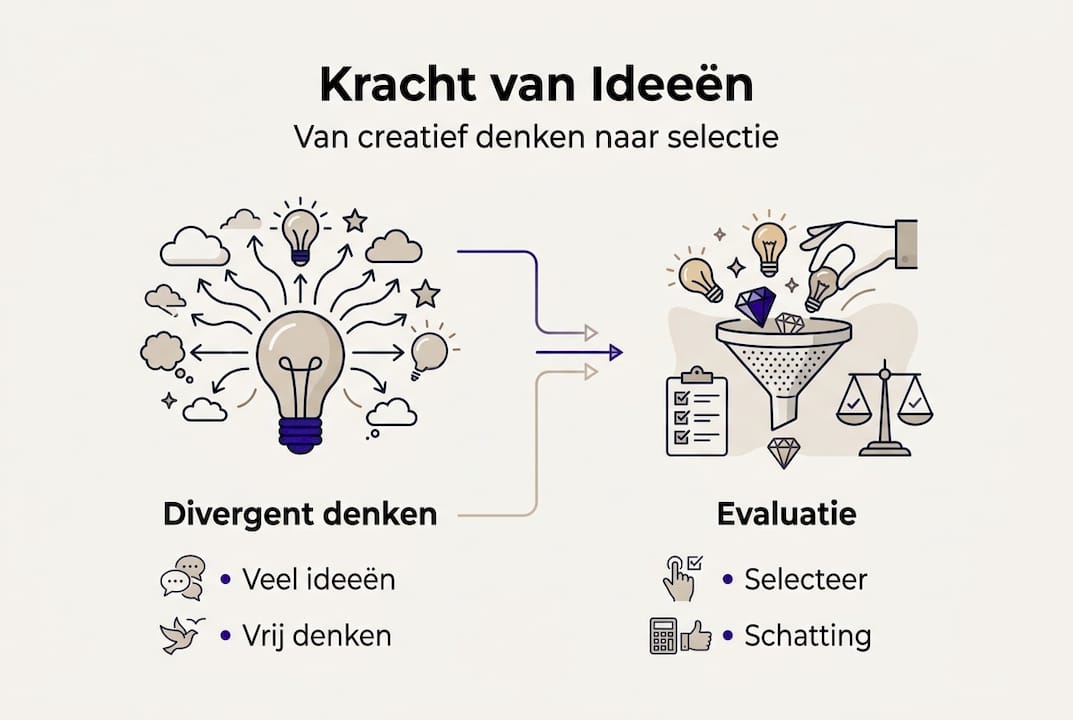 Kracht van Ideeën

Van creatief denken naar selectie

Divergent denken

• Veel ideeën

• Vrij denken

Evaluatie

• Selecteer

• Schatting