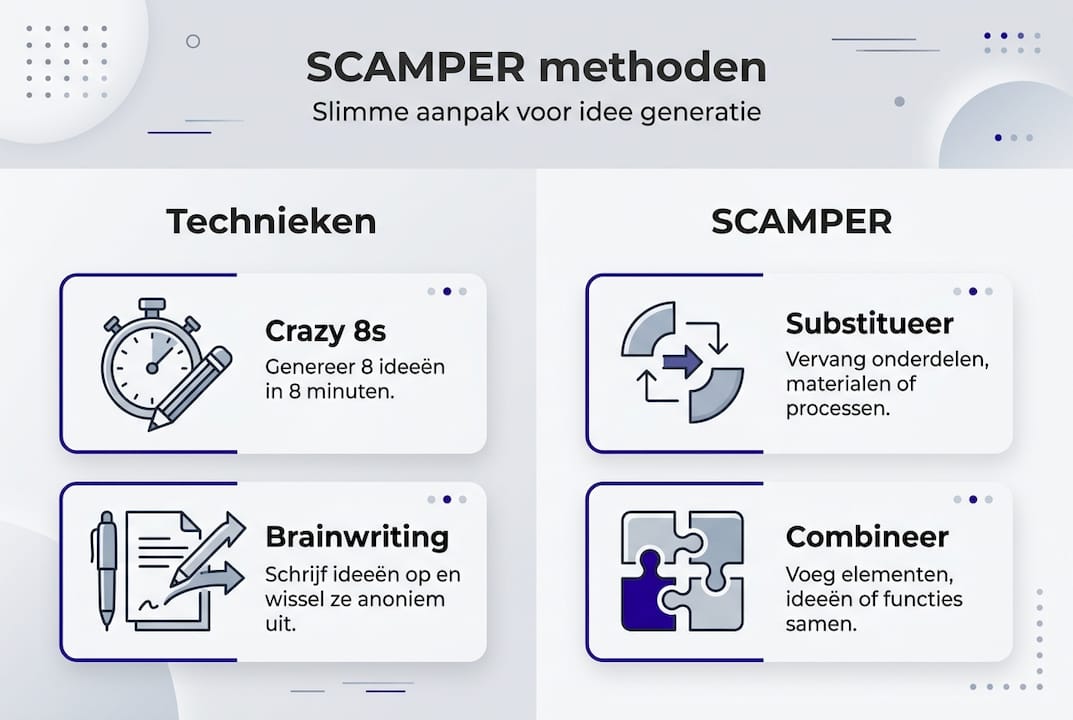 SCAMPER methoden

Slimme aanpak voor idee generatie

Technieken

Crazy 8s

Genereer 8 ideeën in 8 minuten.

Brainwriting

Schrijf ideeën op en wissel ze anoniem uit.

SCAMPER

Substitueer

Vervang onderdelen, materialen of processen.

Combineer

Voeg elementen, ideeën of functies samen.