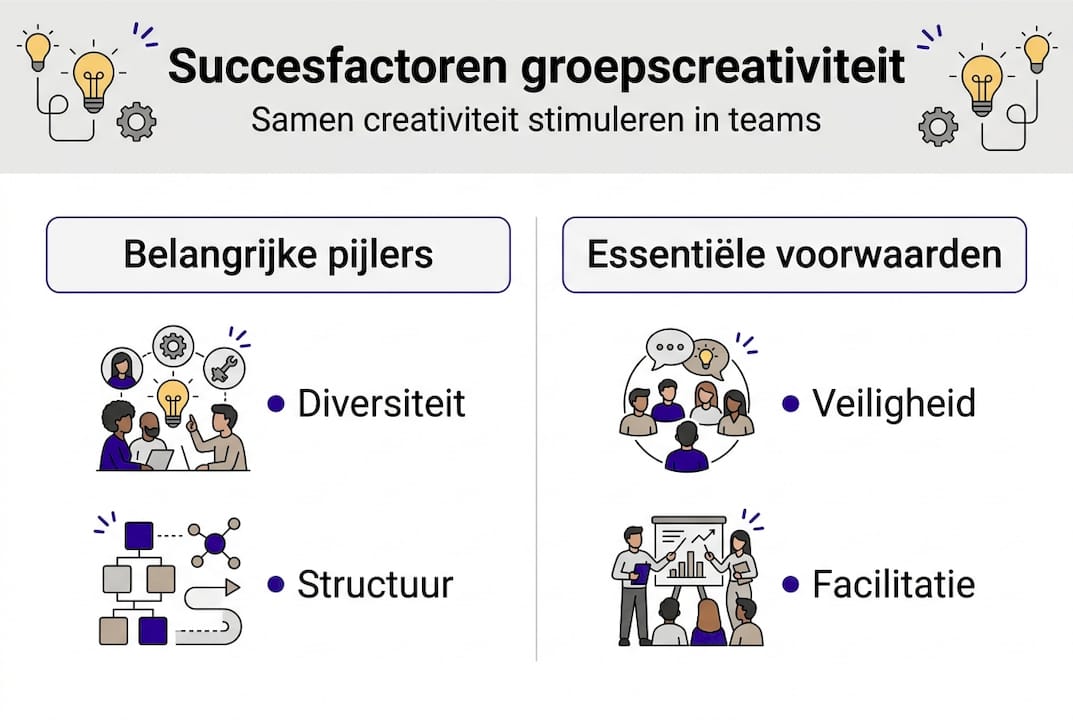 Succesfactoren groepscreativiteit
Samen creativiteit stimuleren in teams

Belangrijke pijlers

• Diversiteit

• Structuur

Essentiële voorwaarden

• Veiligheid

• Facilitatie