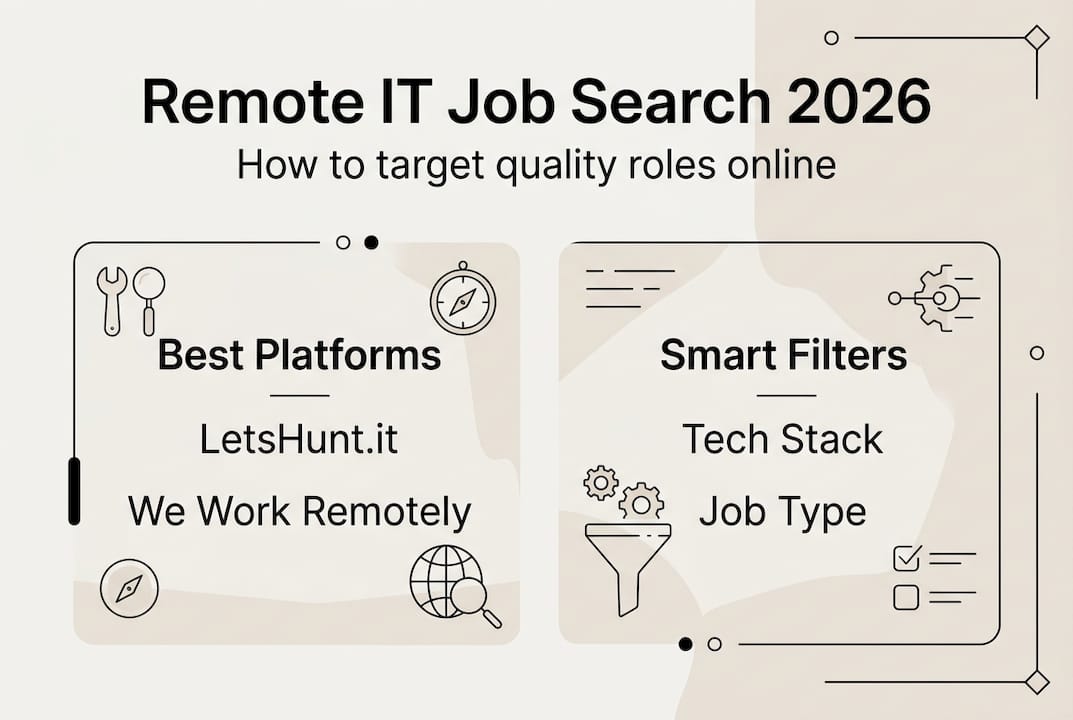 Remote IT Job Search 2026

How to target quality roles online

Best Platforms

LetsHunt.it

We Work Remotely

Smart Filters

Tech Stack

Job Type