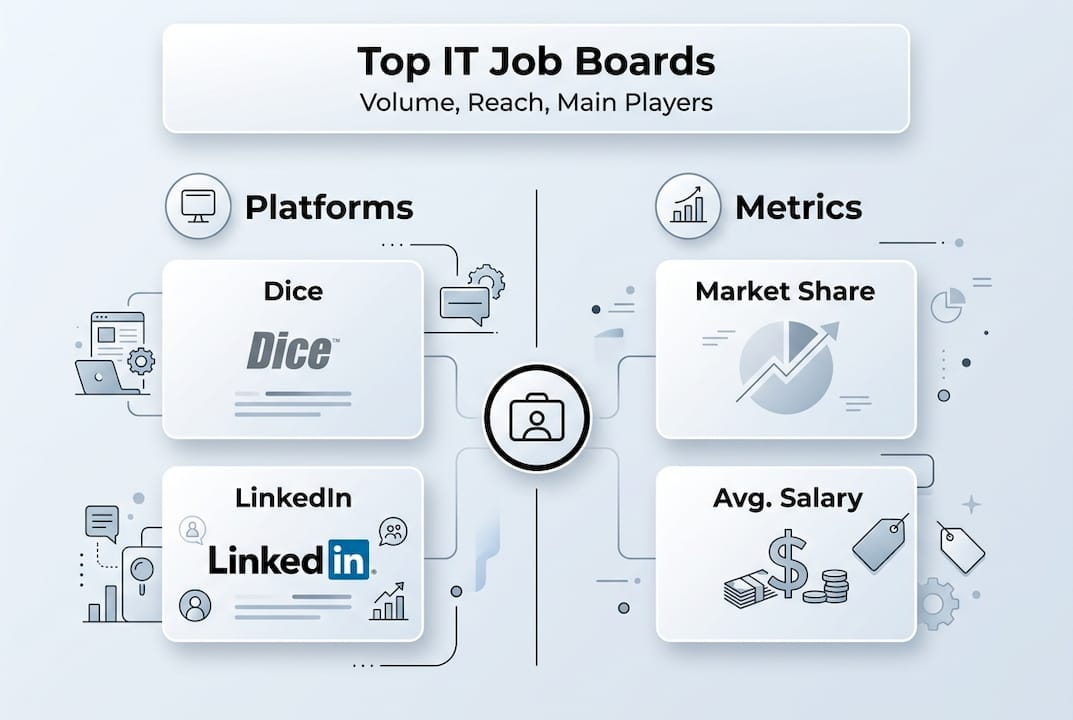 Top IT Job Boards
Volume, Reach, Main Players

Platforms

Dice

Dice

LinkedIn

LinkedIn

Metrics

Market Share

Avg. Salary

$