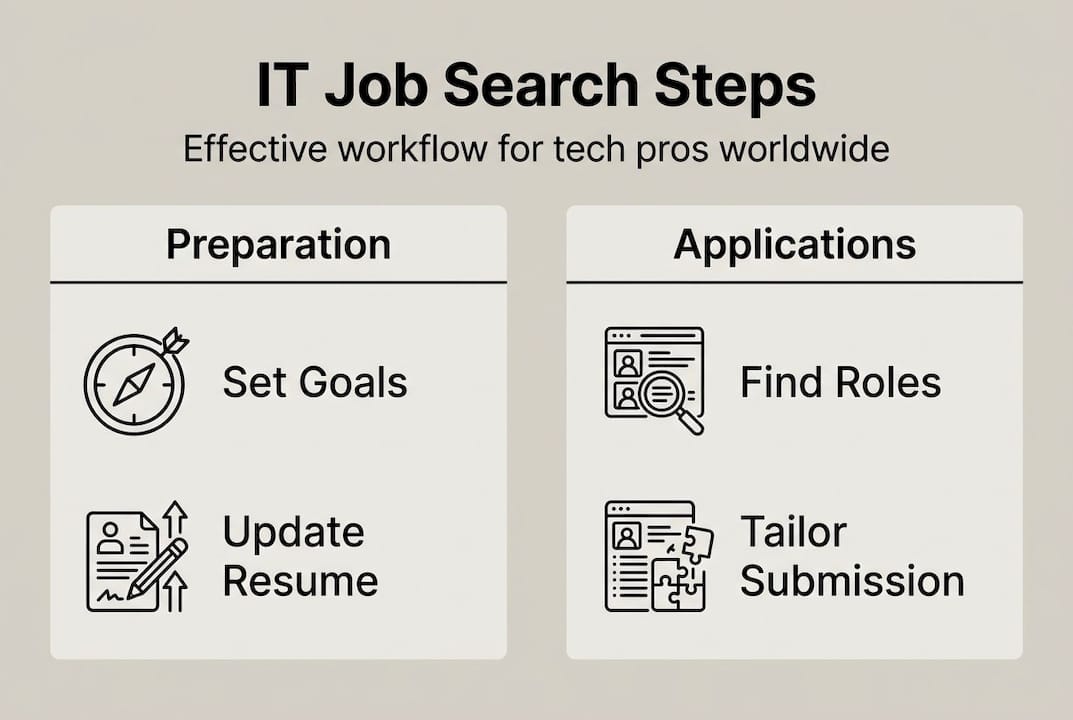 IT Job Search Steps

Effective workflow for tech pros worldwide

Preparation

Set Goals

Update Resume

Applications

Find Roles

Tailor Submission