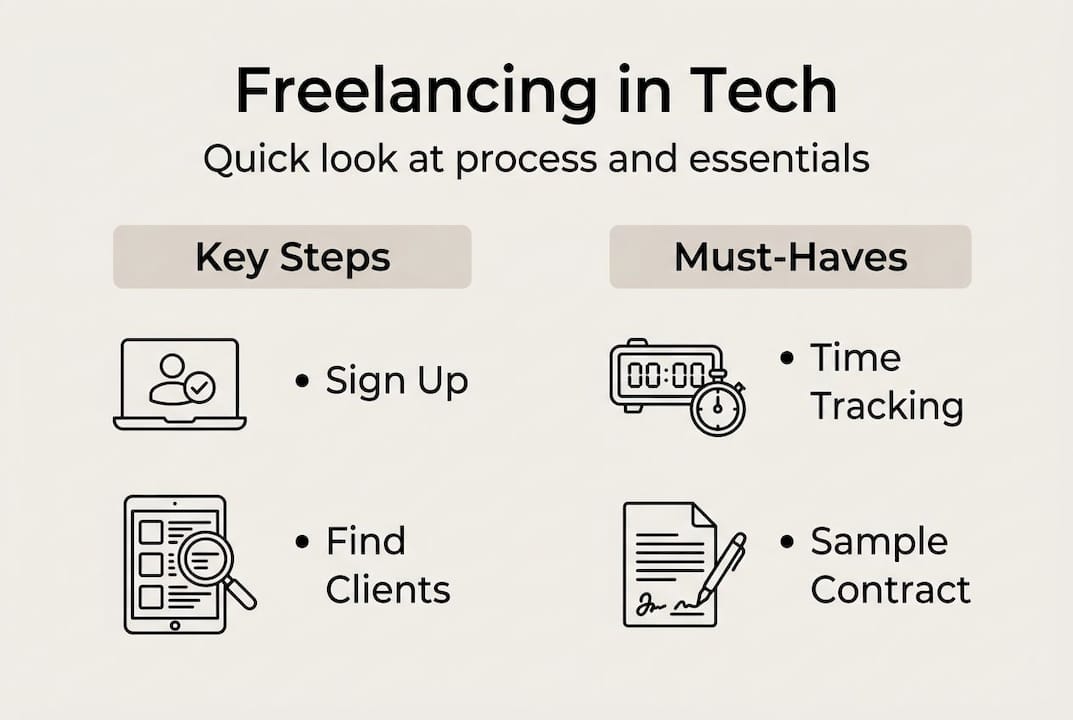 Freelancing in Tech

Quick look at process and essentials

Key Steps

• Sign Up

• Find Clients

Must-Haves

00:00

• Time Tracking

• Sample Contract