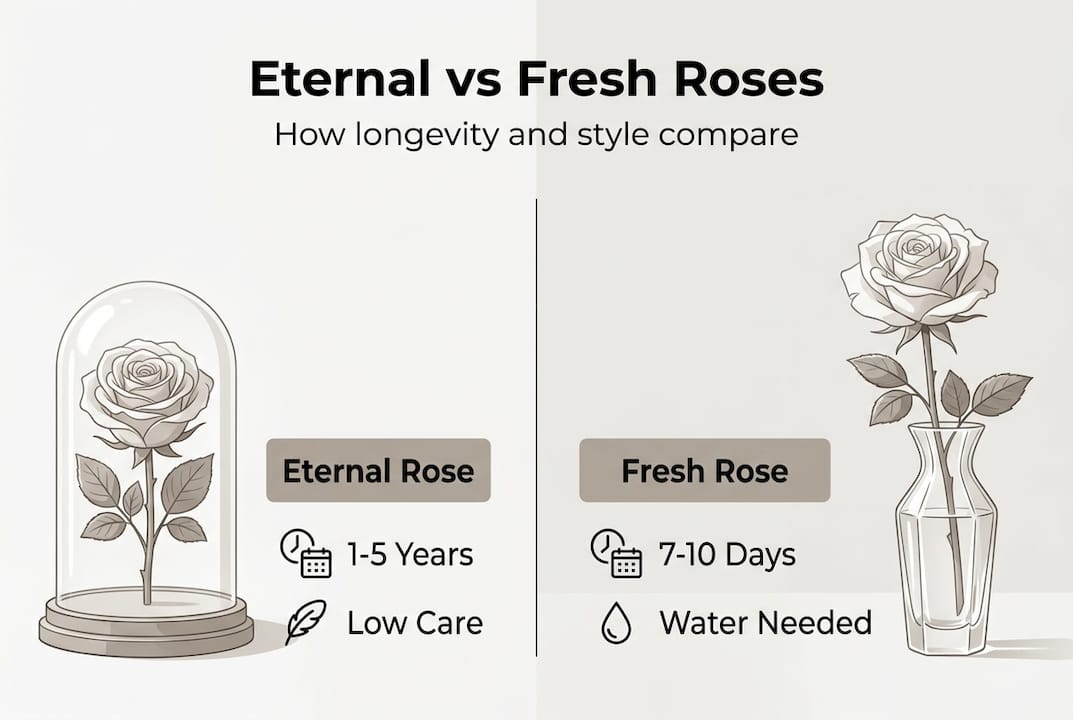 Eternal vs Fresh Roses

How longevity and style compare

Eternal Rose

1-5 Years

Low Care

Fresh Rose

7-10 Days

Water Needed