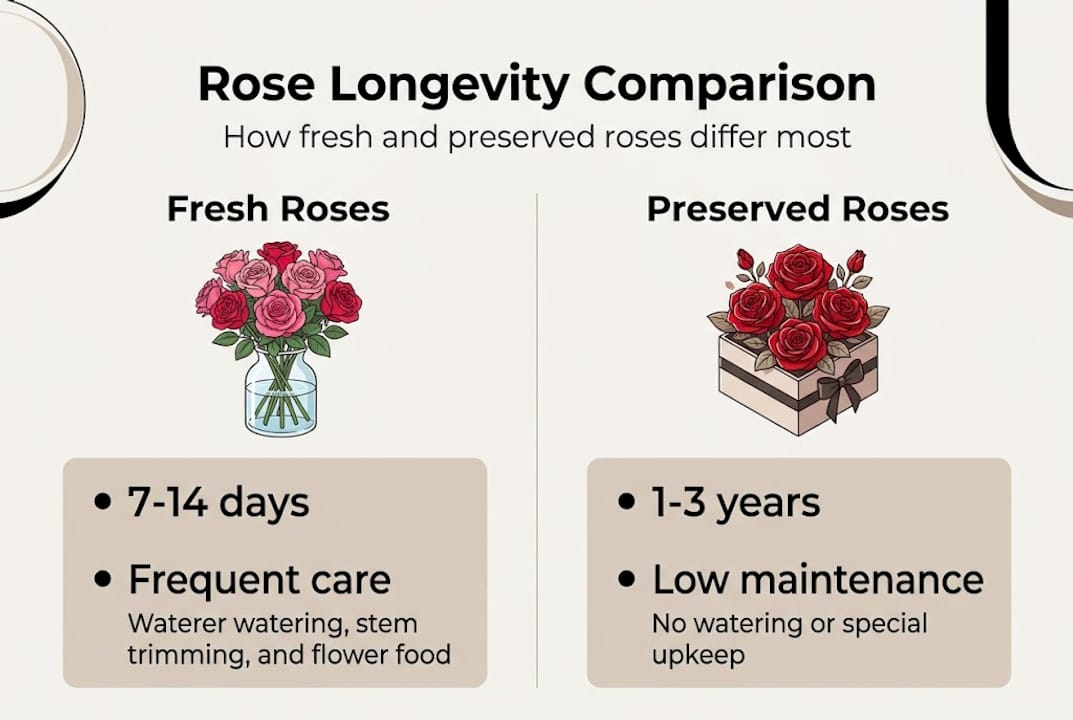 Rose Longevity Comparison
How fresh and preserved roses differ most

Fresh Roses

• 7-14 days

• Frequent care
Waterer watering, stem trimming, and flower food

Preserved Roses

• 1-3 years

• Low maintenance
No watering or special upkeep