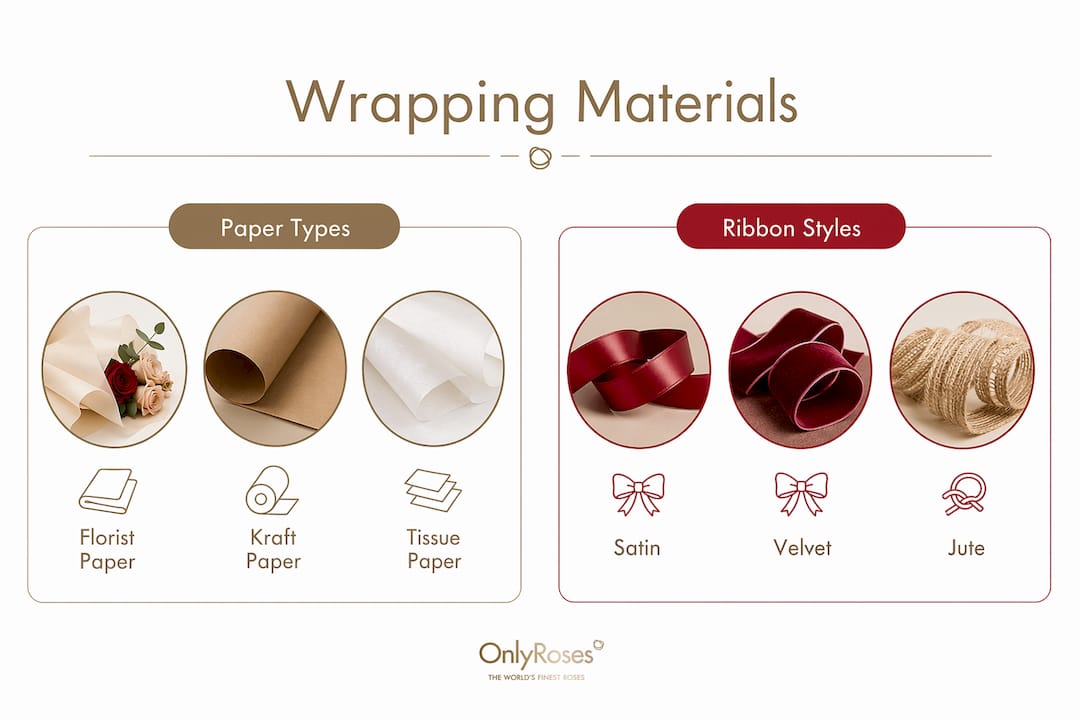 Wrapping Materials

Paper Types

Florist Paper

Kraft Paper

Tissue Paper

Ribbon Styles

Satin

Velvet

Jute

OnlyRoses
THE WORLD'S FINEST ROSES