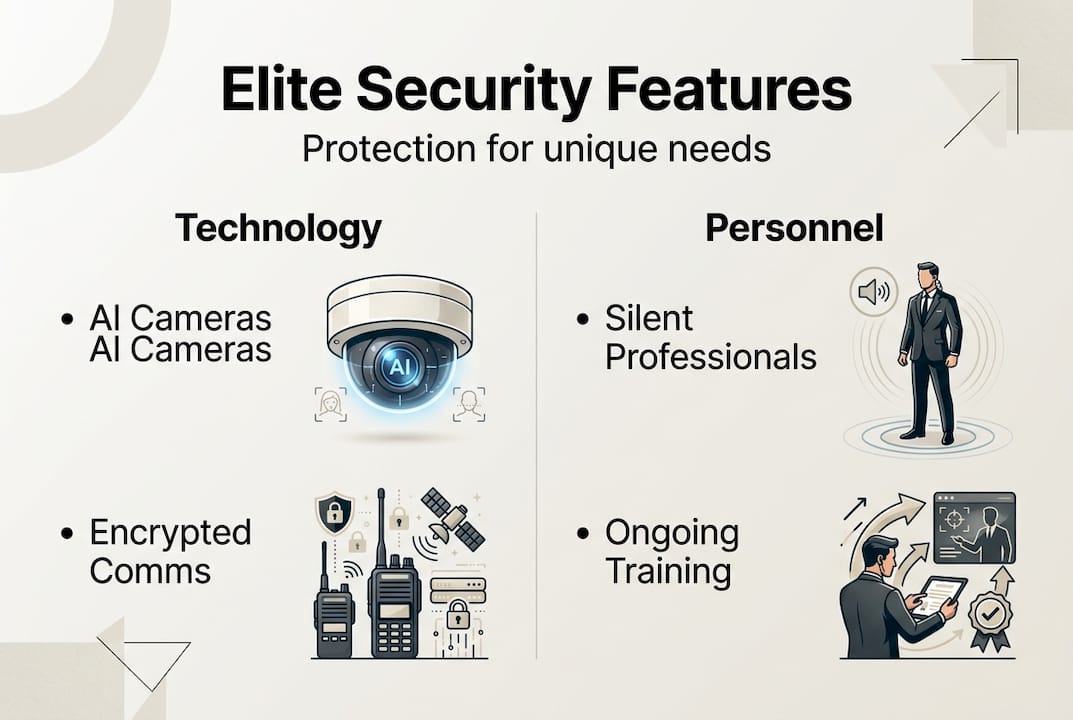 Elite Security Features

Protection for unique needs

Technology

• AI Cameras AI Cameras

AI

• Encrypted Comms

Personnel

• Silent Professionals

• Ongoing Training