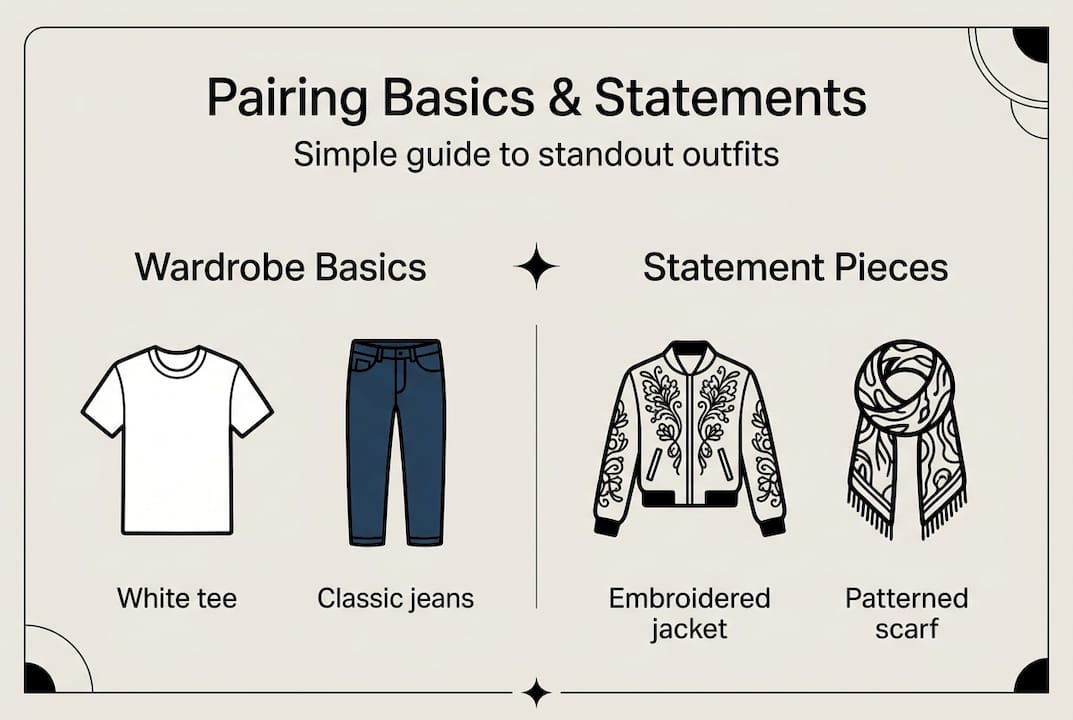 Pairing Basics & Statements
Simple guide to standout outfits

Wardrobe Basics

White tee

Classic jeans

Statement Pieces

Embroidered jacket

Patterned scarf