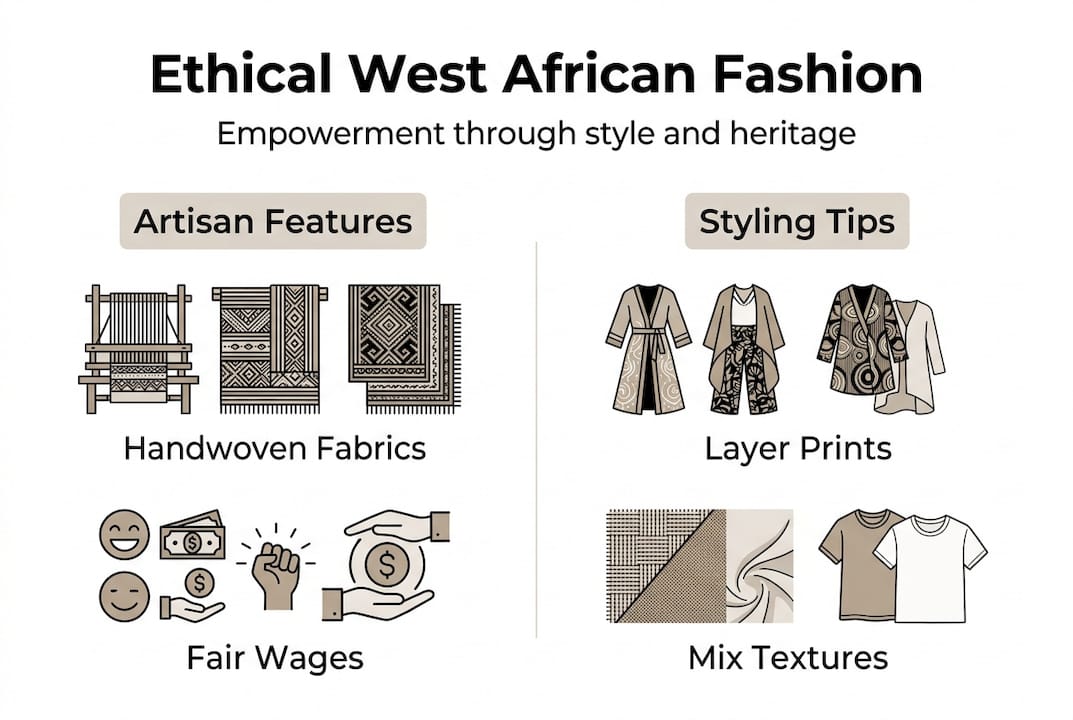 Ethical West African Fashion

Empowerment through style and heritage

Artisan Features

Handwoven Fabrics

Fair Wages

Styling Tips

Layer Prints

Mix Textures