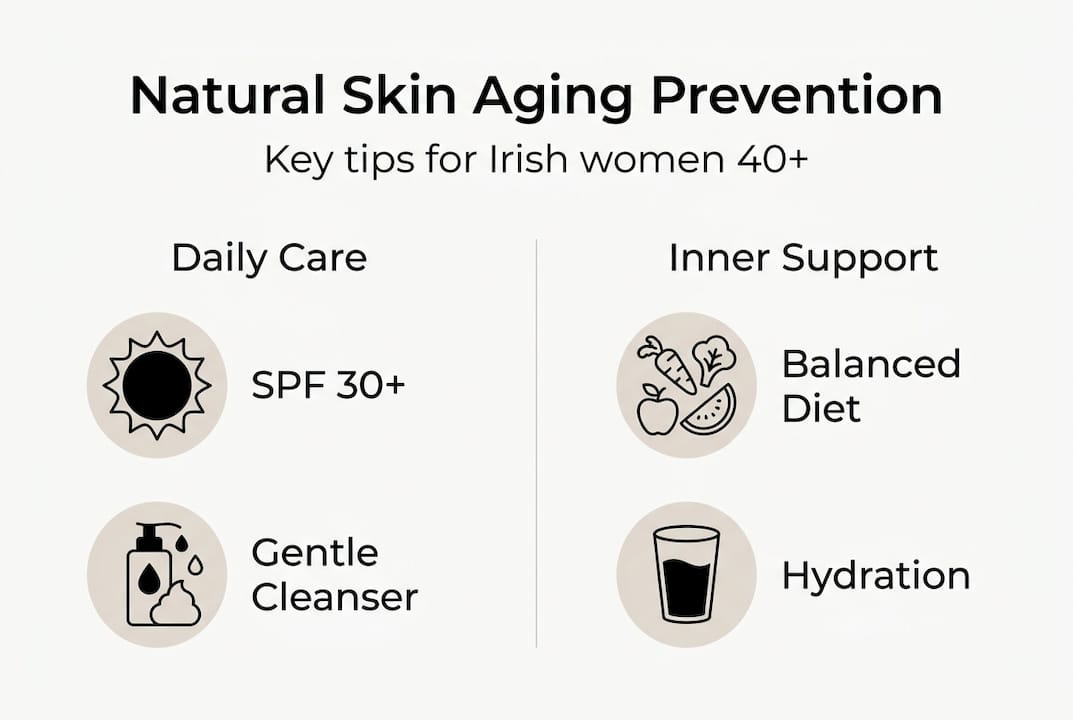 Natural Skin Aging Prevention

Key tips for Irish women 40+

Daily Care

SPF 30+

Gentle Cleanser

Inner Support

Balanced Diet

Hydration