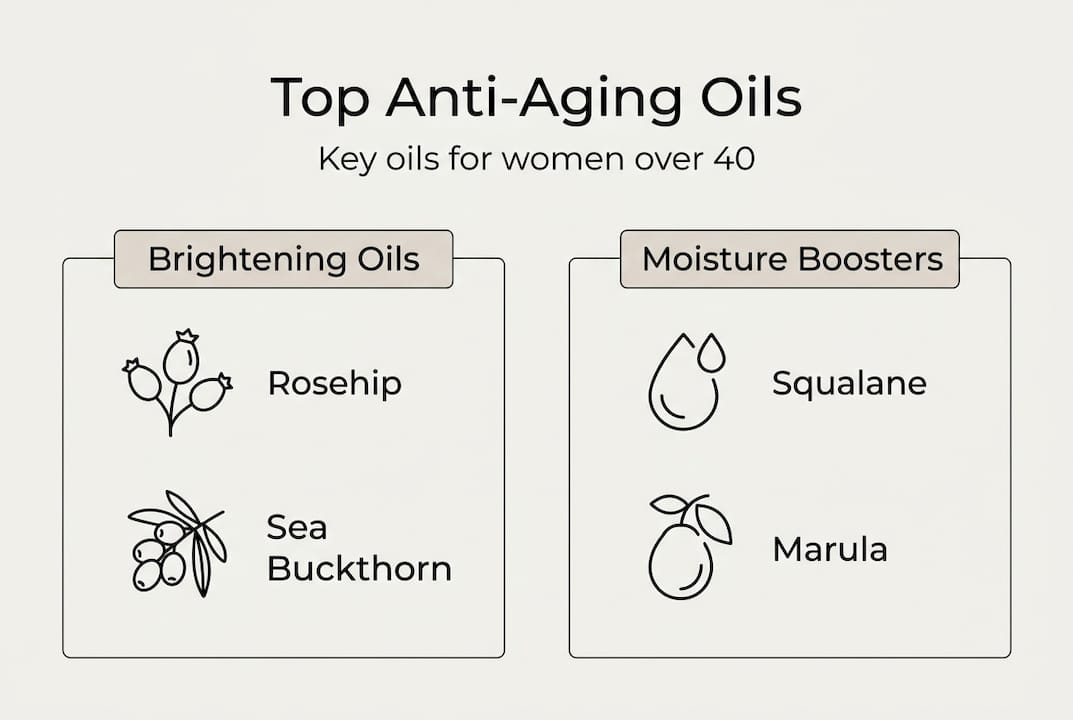 Top Anti-Aging Oils

Key oils for women over 40

Brightening Oils

Rosehip

Sea Buckthorn

Moisture Boosters

Squalane

Marula