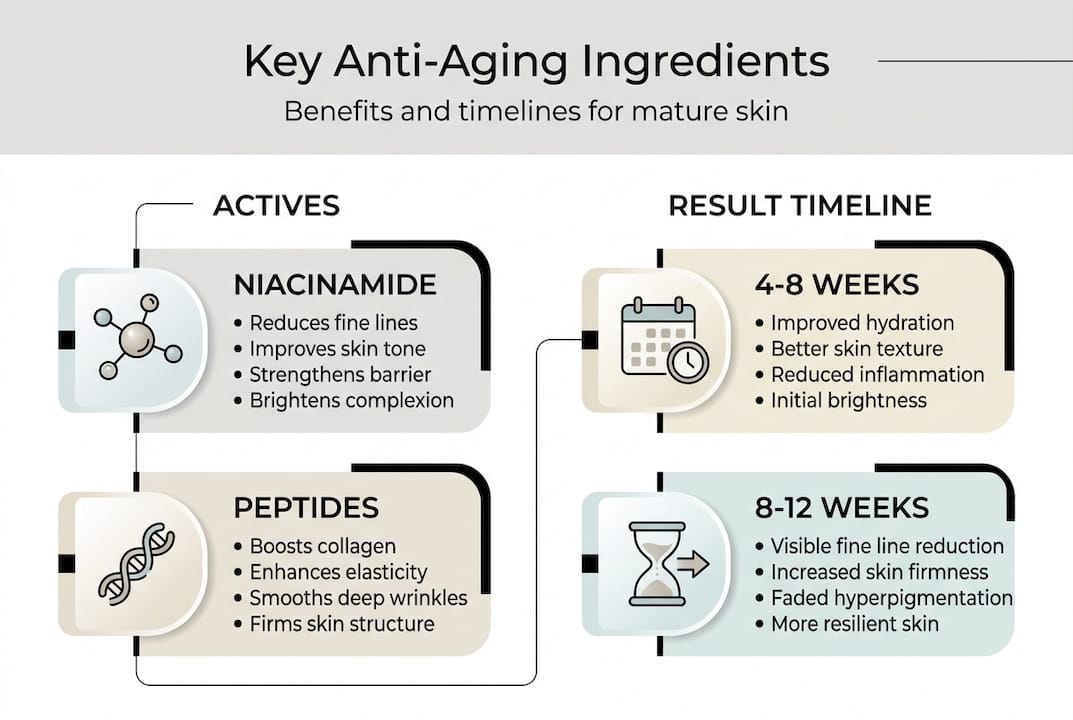 Key Anti-Aging Ingredients

Benefits and timelines for mature skin

ACTIVES

NIACINAMIDE
• Reduces fine lines
• Improves skin tone
• Strengthens barrier
• Brightens complexion

PEPTIDES
• Boosts collagen
• Enhances elasticity
• Smooths deep wrinkles
• Firms skin structure

RESULT TIMELINE

4-8 WEEKS
• Improved hydration
• Better skin texture
• Reduced inflammation
• Initial brightness

8-12 WEEKS
• Visible fine line reduction
• Increased skin firmness
• Faded hyperpigmentation
• More resilient skin