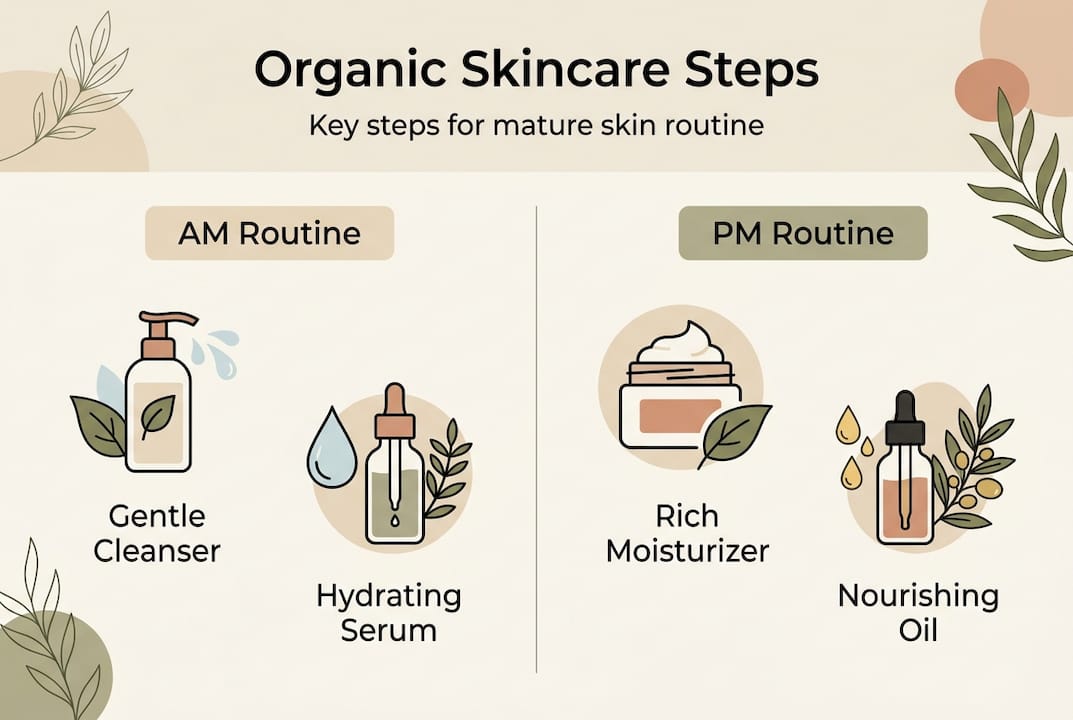 Organic Skincare Steps

Key steps for mature skin routine

AM Routine

Gentle Cleanser

Hydrating Serum

PM Routine

Rich Moisturizer

Nourishing Oil