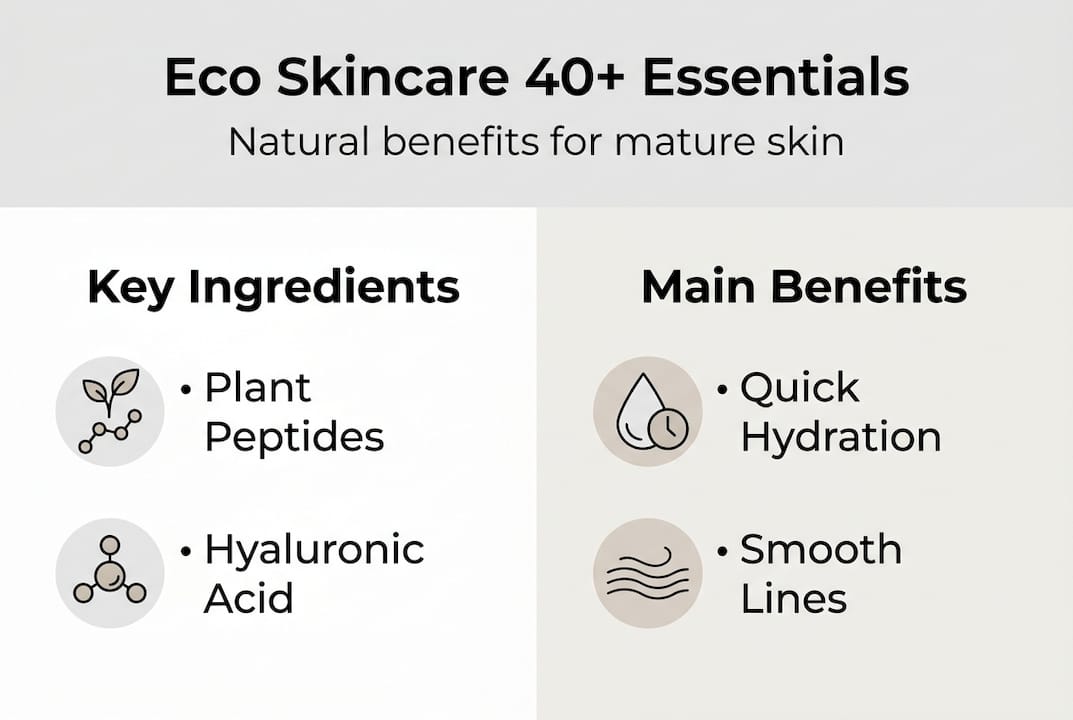 Eco Skincare 40+ Essentials

Natural benefits for mature skin

Key Ingredients

• Plant Peptides

• Hyaluronic Acid

Main Benefits

• Quick Hydration

• Smooth Lines