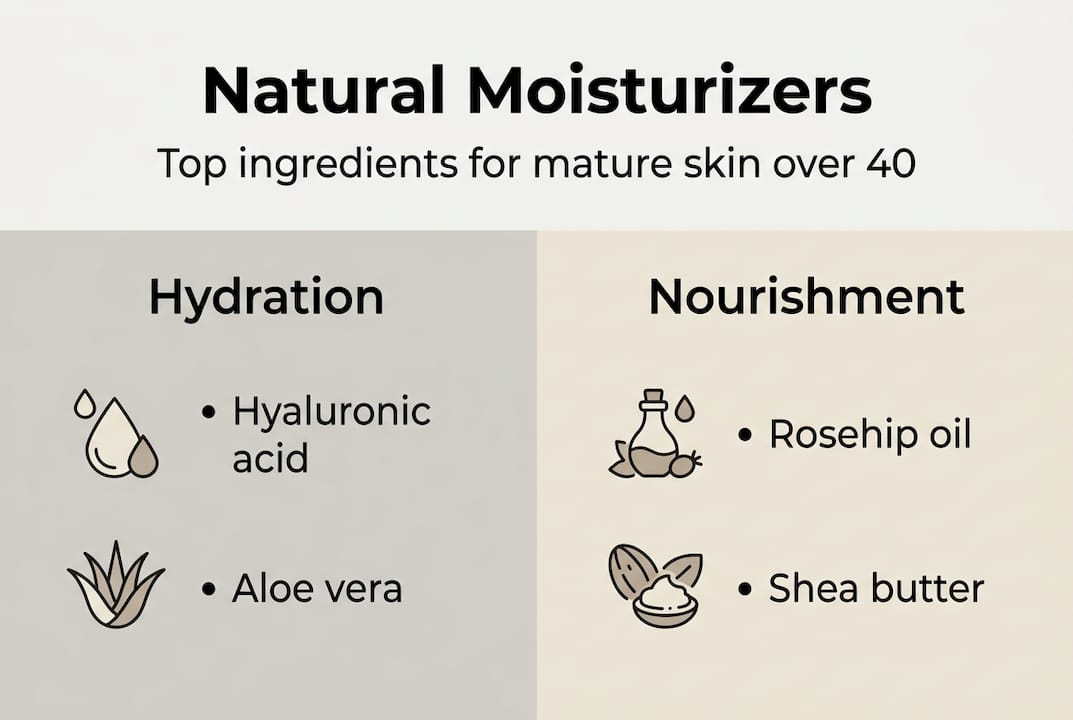 Natural Moisturizers

Top ingredients for mature skin over 40

Hydration

• Hyaluronic acid

• Aloe vera

Nourishment

• Rosehip oil

• Shea butter