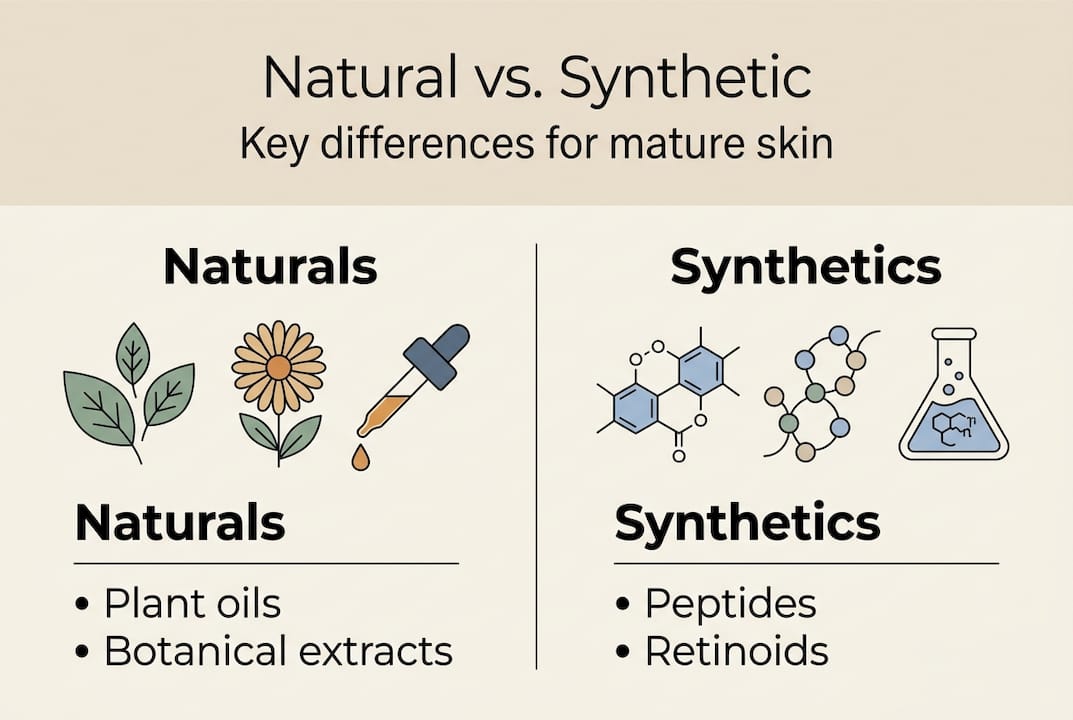 Natural vs. Synthetic
Key differences for mature skin

Naturals

Naturals

• Plant oils
• Botanical extracts

Synthetics

Synthetics

• Peptides
• Retinoids