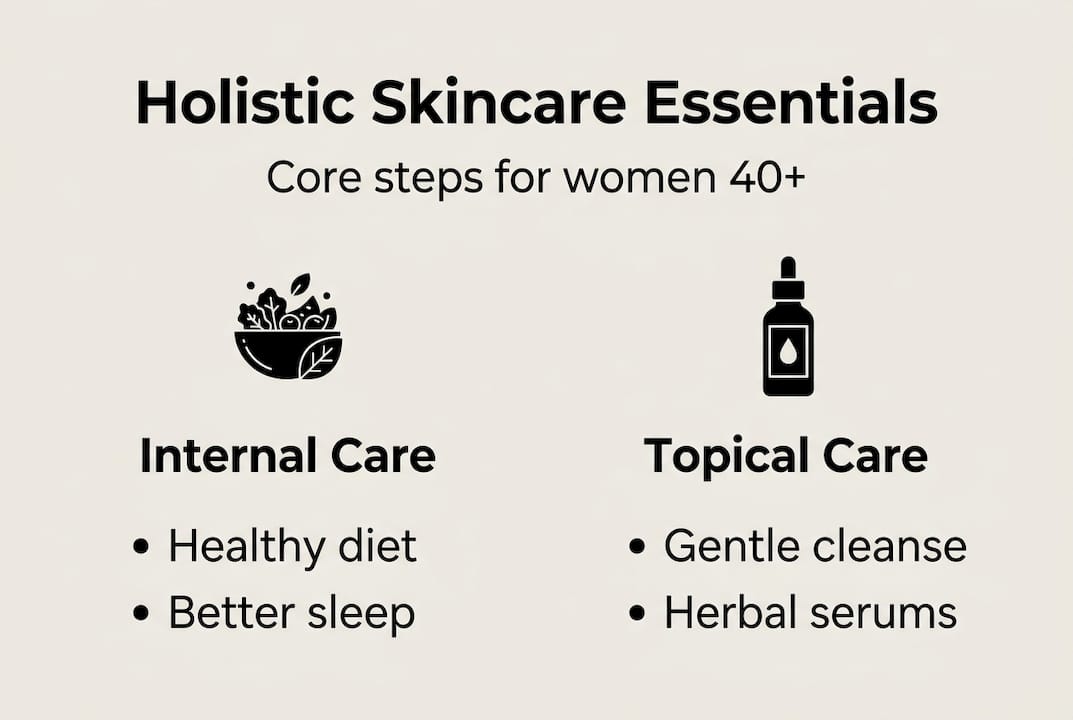 Holistic Skincare Essentials

Core steps for women 40+

Internal Care

• Healthy diet
• Better sleep

Topical Care

• Gentle cleanse
• Herbal serums