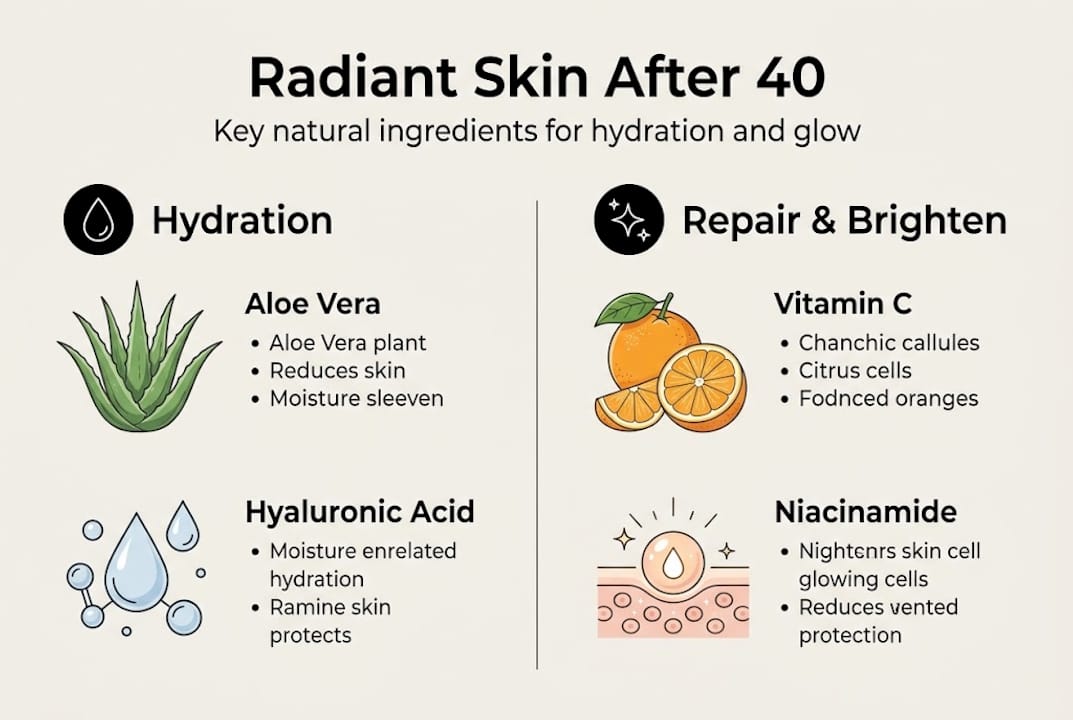 Radiant Skin After 40

Key natural ingredients for hydration and glow

Hydration

Aloe Vera
• Aloe Vera plant
• Reduces skin
• Moisture sleeven

Hyaluronic Acid
• Moisture enrelated hydration
• Ramine skin protects

Repair & Brighten

Vitamin C
• Chanchic callules
• Citrus cells
• Fodnced oranges

Niacinamide
• Nightenrs skin cell glowing cells
• Reduces vented protection