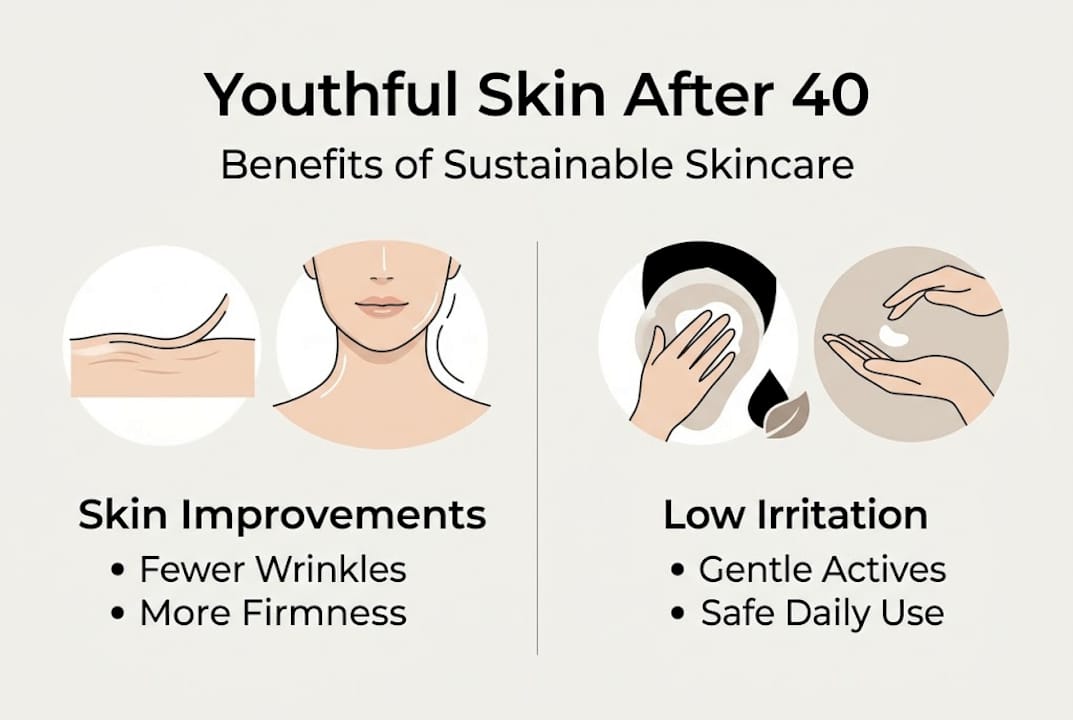 Youthful Skin After 40
Benefits of Sustainable Skincare

Skin Improvements
• Fewer Wrinkles
• More Firmness

Low Irritation
• Gentle Actives
• Safe Daily Use