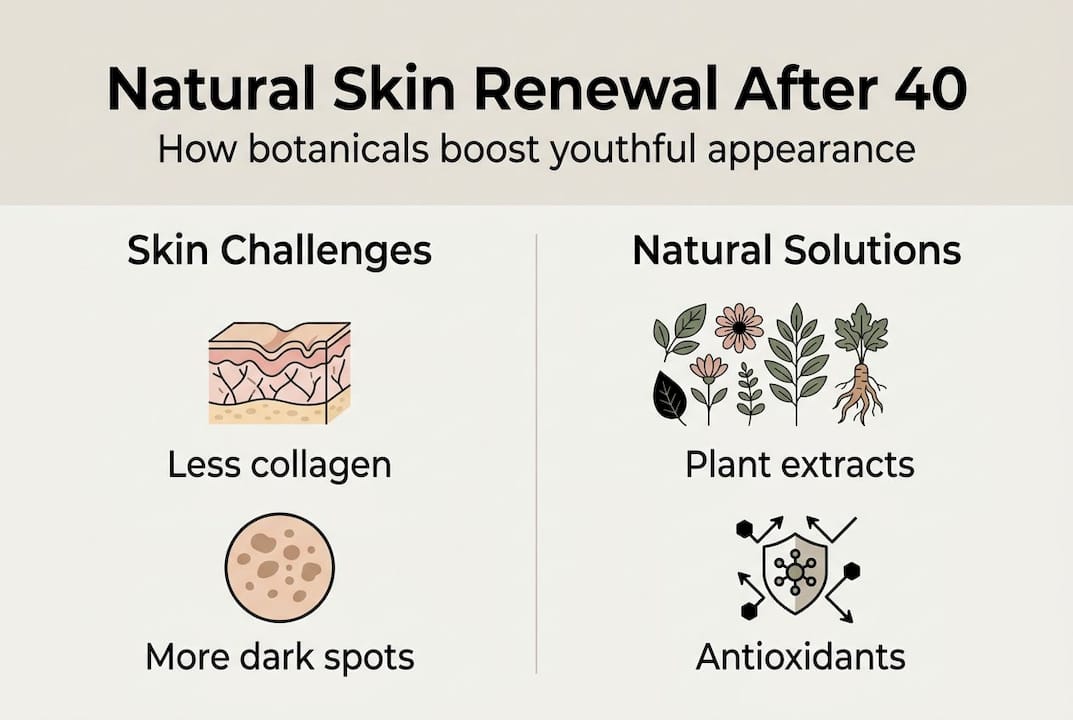 Natural Skin Renewal After 40
How botanicals boost youthful appearance

Skin Challenges

Less collagen

More dark spots

Natural Solutions

Plant extracts

Antioxidants