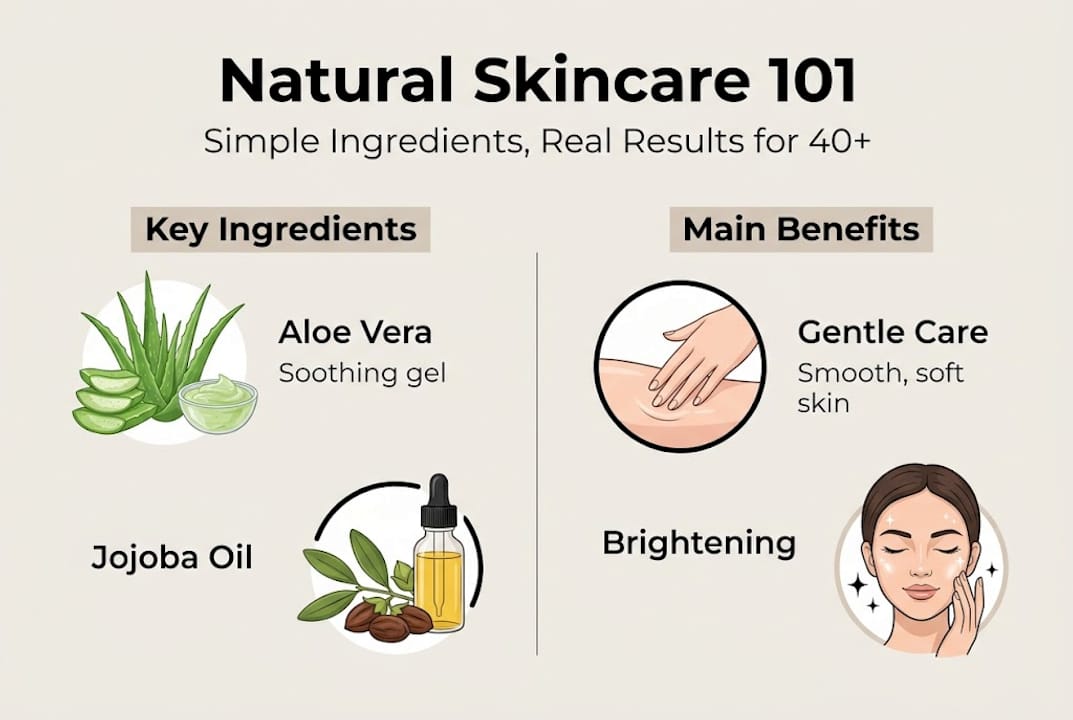 Natural Skincare 101
Simple Ingredients, Real Results for 40+

Key Ingredients

Aloe Vera
Soothing gel

Jojoba Oil

Main Benefits

Gentle Care
Smooth, soft skin

Brightening