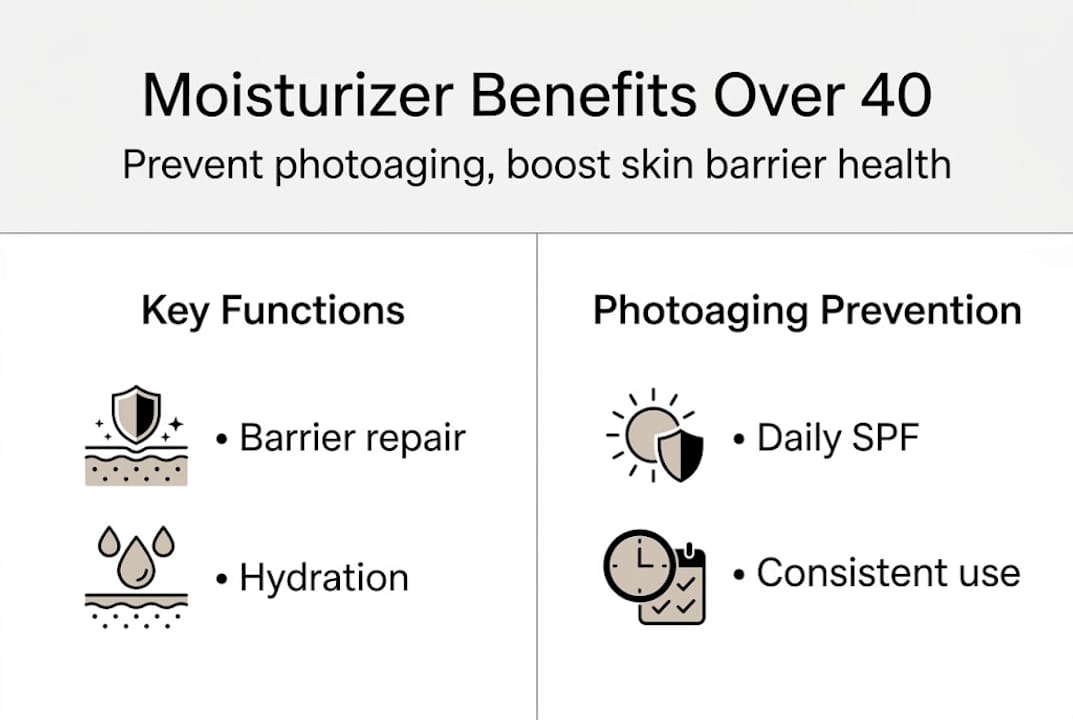 Moisturizer Benefits Over 40

Prevent photoaging, boost skin barrier health

Key Functions

• Barrier repair

• Hydration

Photoaging Prevention

• Daily SPF

• Consistent use