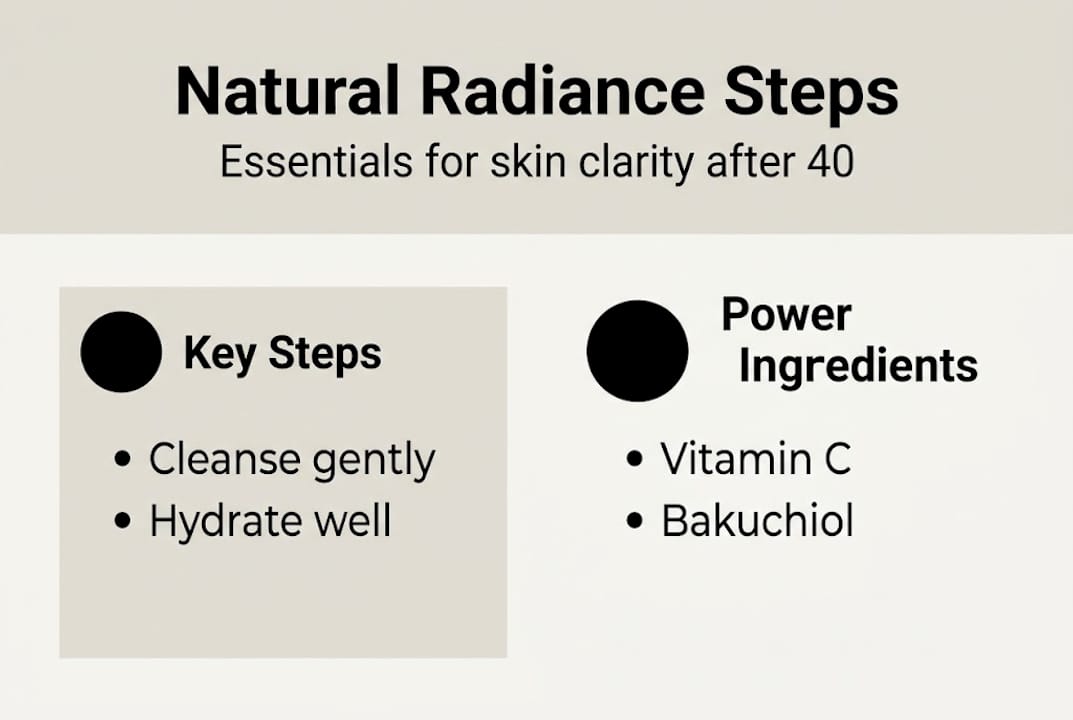 Natural Radiance Steps
Essentials for skin clarity after 40

Key Steps

• Cleanse gently
• Hydrate well

Power Ingredients

• Vitamin C
• Bakuchiol