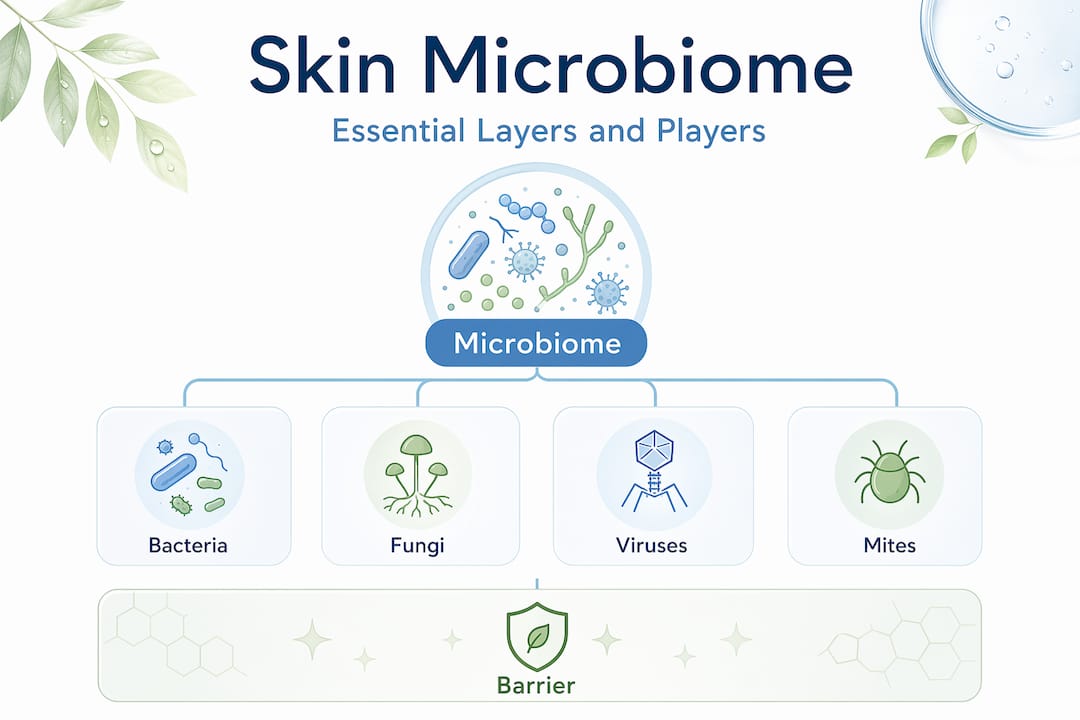 Skin Microbiome

Essential Layers and Players

Microbiome

Bacteria

Fungi

Viruses

Mites

Barrier