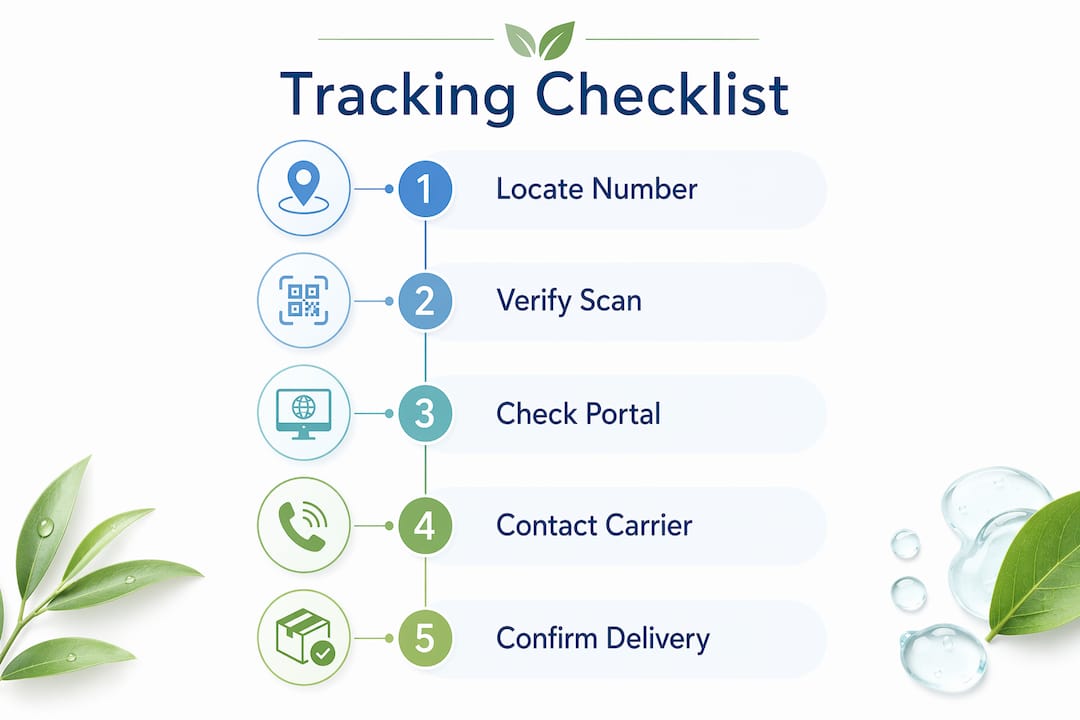 Tracking Checklist

1 Locate Number

2 Verify Scan

3 Check Portal

4 Contact Carrier

5 Confirm Delivery