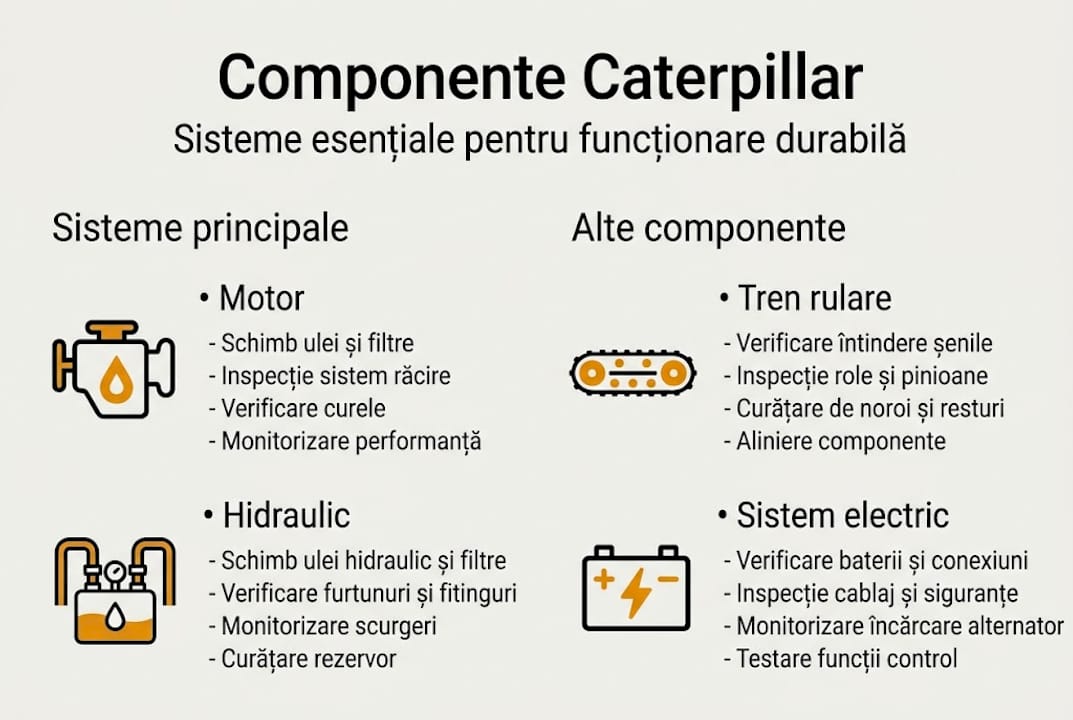 Componente Caterpillar

Sisteme esențiale pentru funcționare durabilă

Sisteme principale

• Motor
- Schimb ulei și filtre
- Inspecție sistem răcire
- Verificare curele
- Monitorizare performanță

• Hidraulic
- Schimb ulei hidraulic și filtre
- Verificare furtunuri și fitinguri
- Monitorizare scurgeri
- Curățare rezervor

Alte componente

• Tren rulare
- Verificare întindere șenile
- Inspecție role și pinioane
- Curățare de noroi și resturi
- Aliniere componente

• Sistem electric
- Verificare baterii și conexiuni
- Inspecție cablaj și siguranțe
- Monitorizare încărcare alternator
- Testare funcții control