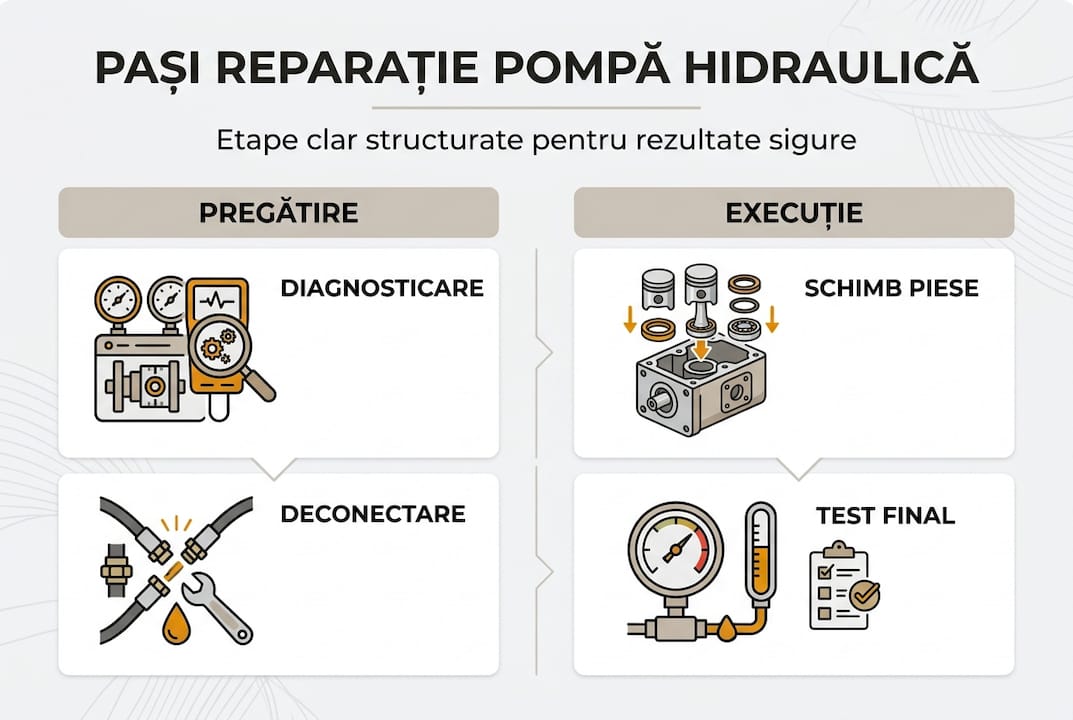 PAȘI REPARAȚIE POMPĂ HIDRAULICĂ

Etape clar structurate pentru rezultate sigure

PREGĂTIRE

DIAGNOSTICARE

DECONECTARE

EXECUȚIE

SCHIMB PIESE

TEST FINAL