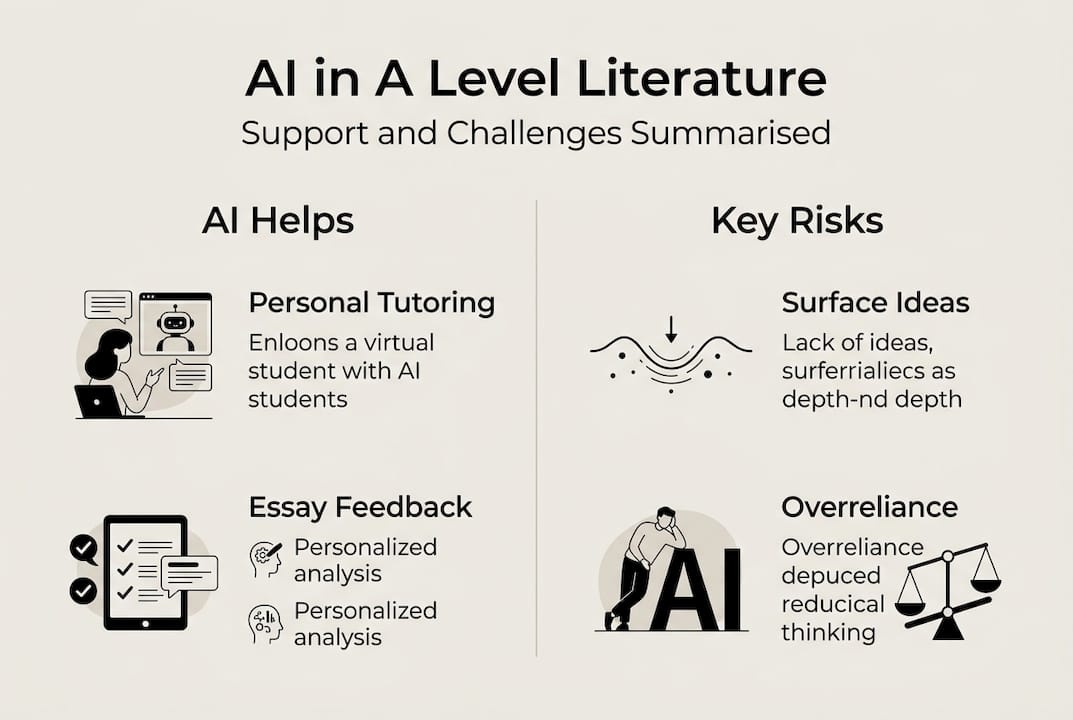 AI in A Level Literature
Support and Challenges Summarised

AI Helps

Personal Tutoring
Enloons a virtual student with AI students

Essay Feedback
Personalized analysis
Personalized analysis

Key Risks

Surface Ideas
Lack of ideas, surferrialiecs as depth-nd depth

Overreliance
Overreliance depuced reducical thinking

AI