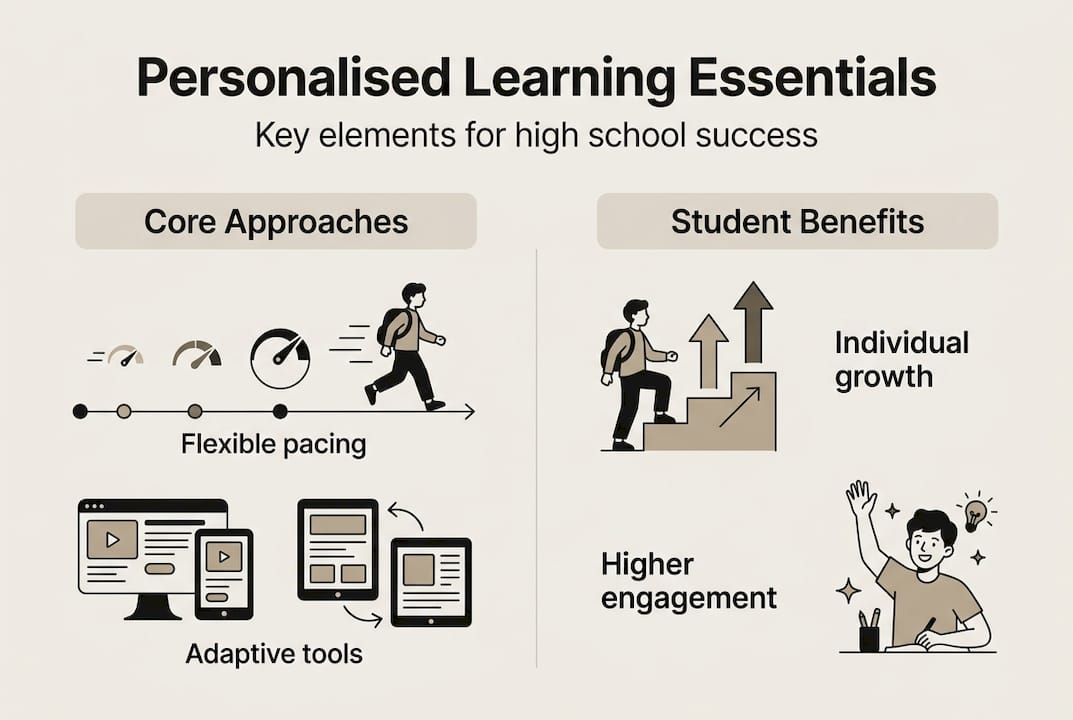 Personalised Learning Essentials

Key elements for high school success

Core Approaches

Flexible pacing

Adaptive tools

Student Benefits

Individual growth

Higher engagement