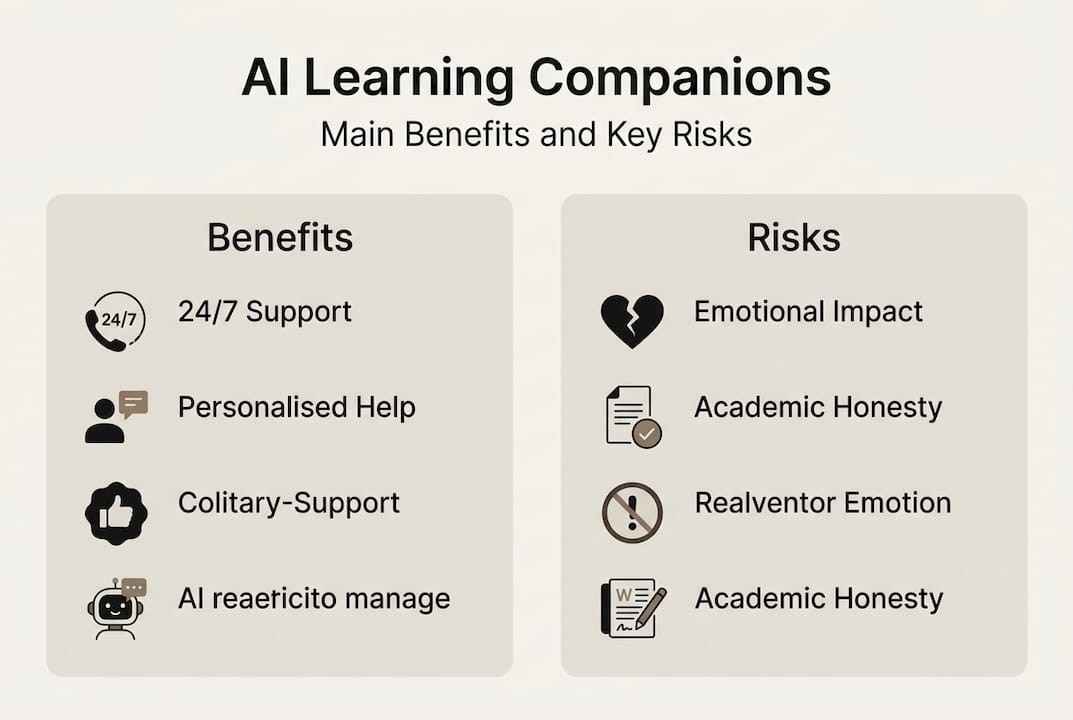 AI Learning Companions

Main Benefits and Key Risks

Benefits

24/7

24/7 Support

Personalised Help

Colitary-Support

AI reaericito manage

Risks

Emotional Impact

Academic Honesty

Realventor Emotion

W

Academic Honesty