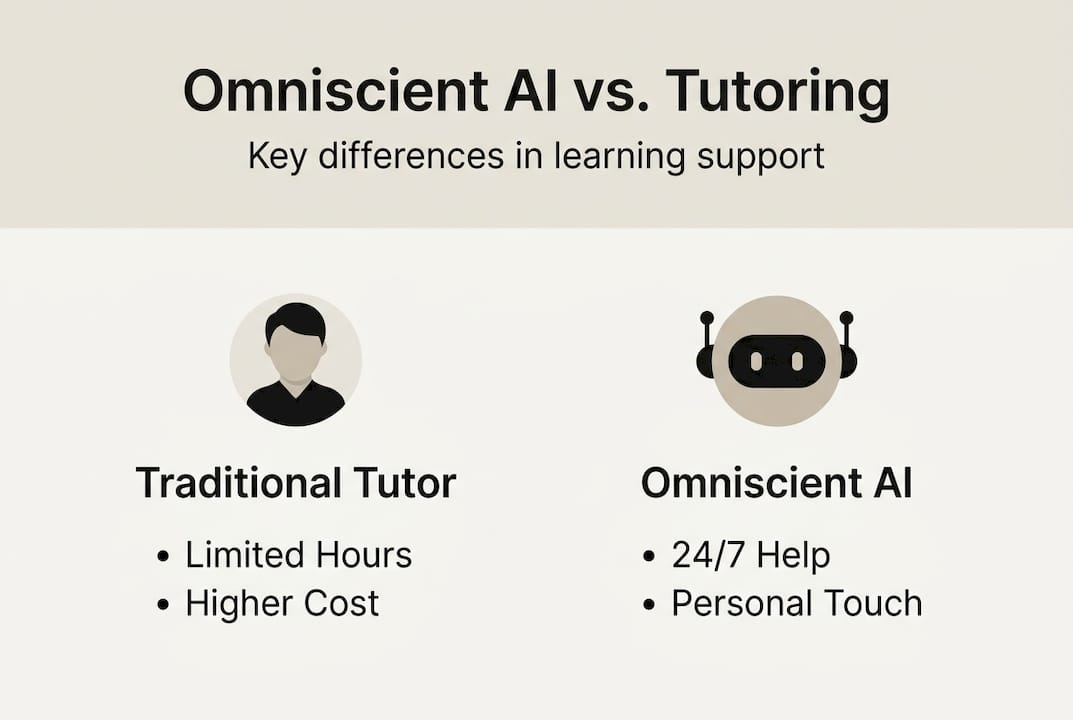 Omniscient AI vs. Tutoring
Key differences in learning support

Traditional Tutor
• Limited Hours
• Higher Cost

Omniscient AI
• 24/7 Help
• Personal Touch