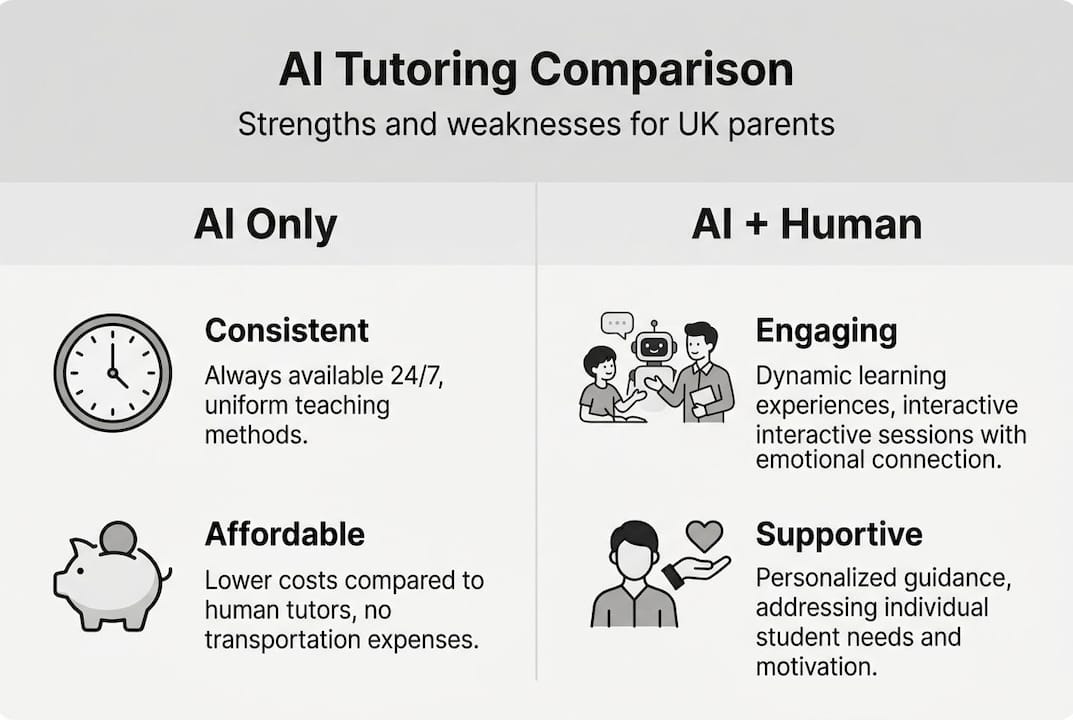 AI Tutoring Comparison

Strengths and weaknesses for UK parents

AI Only

Consistent

Always available 24/7, uniform teaching methods.

Affordable

Lower costs compared to human tutors, no transportation expenses.

AI + Human

Engaging

Dynamic learning experiences, interactive interactive sessions with emotional connection.

Supportive

Personalized guidance, addressing individual student needs and motivation.