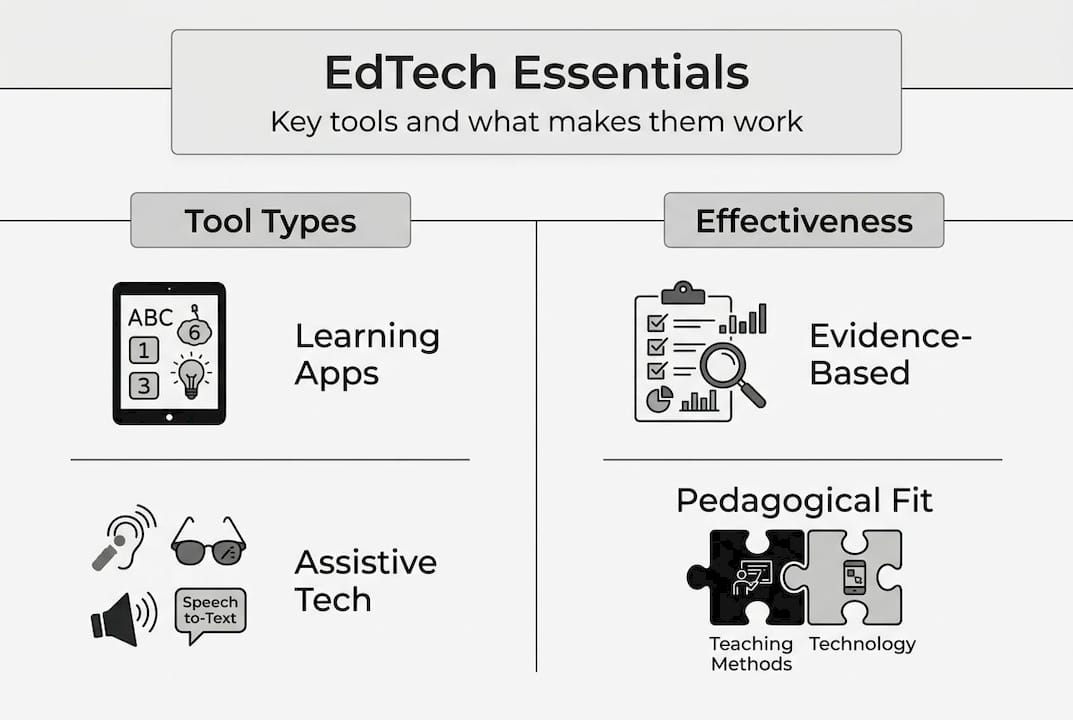 EdTech Essentials
Key tools and what makes them work

Tool Types

ABC
6
1
3

Learning Apps

Speech to-Text

Assistive Tech

Effectiveness

Evidence-Based

Pedagogical Fit

Teaching Methods

Technology