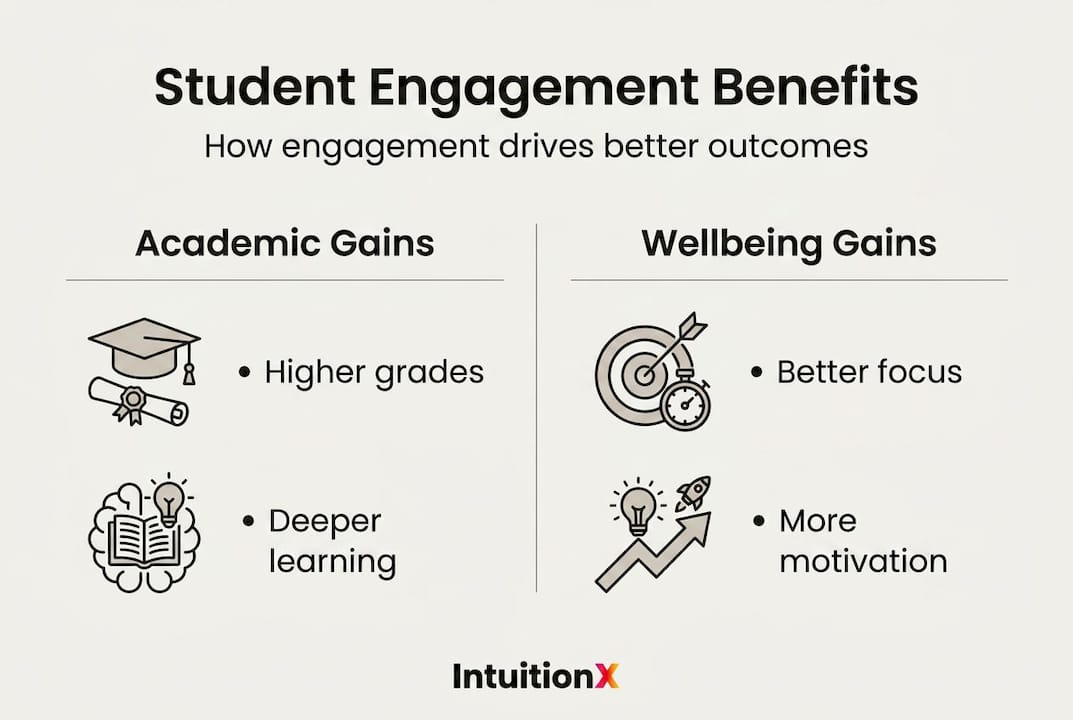 Student Engagement Benefits

How engagement drives better outcomes

Academic Gains

• Higher grades

• Deeper learning

Wellbeing Gains

• Better focus

• More motivation

IntuitionX