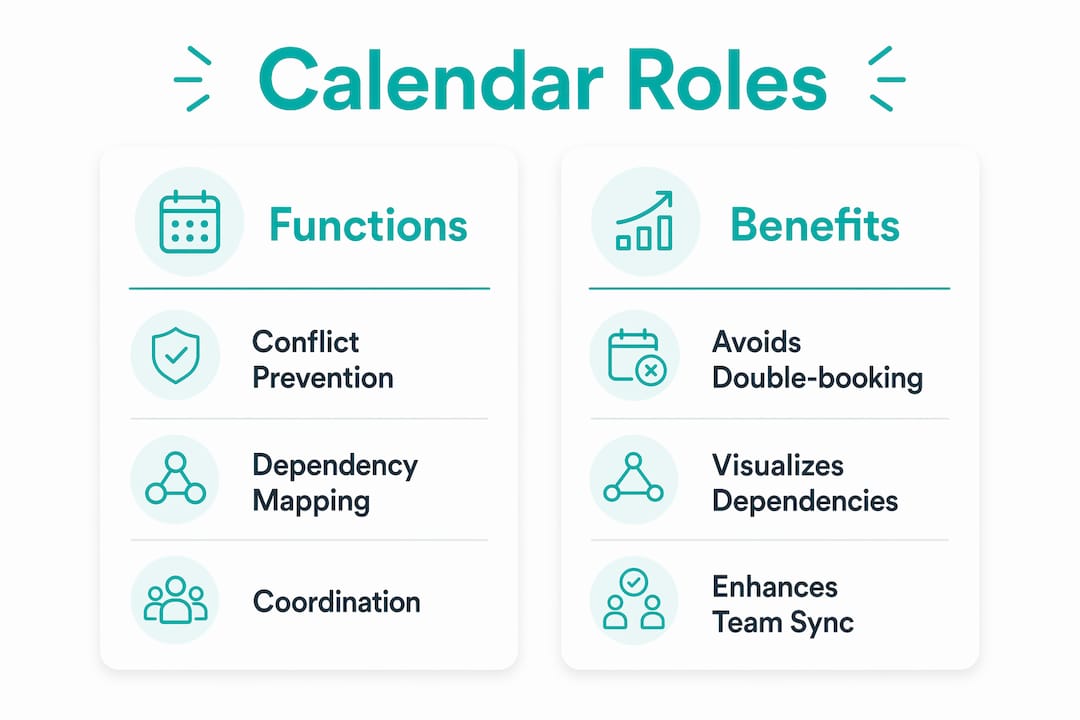 Calendar Roles

Functions

Conflict Prevention

Dependency Mapping

Coordination

Benefits

Avoids Double-booking

Visualizes Dependencies

Enhances Team Sync