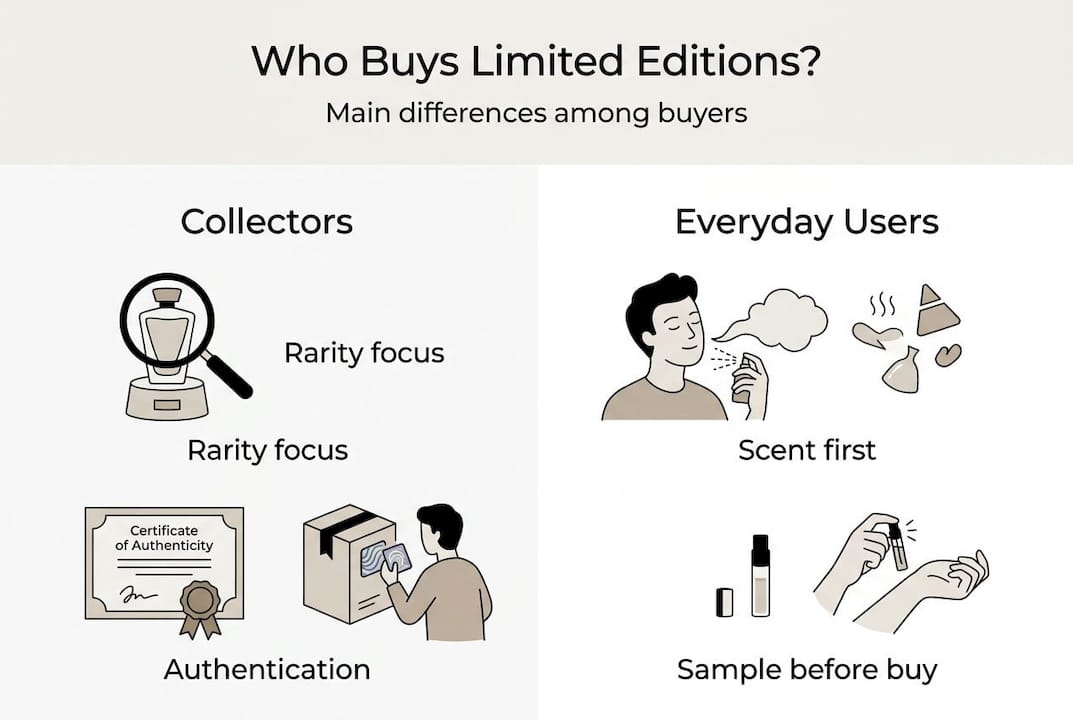 Who Buys Limited Editions?

Main differences among buyers

Collectors

Rarity focus

Rarity focus

Certificate of Authenticity

Authentication

Everyday Users

Scent first

Sample before buy