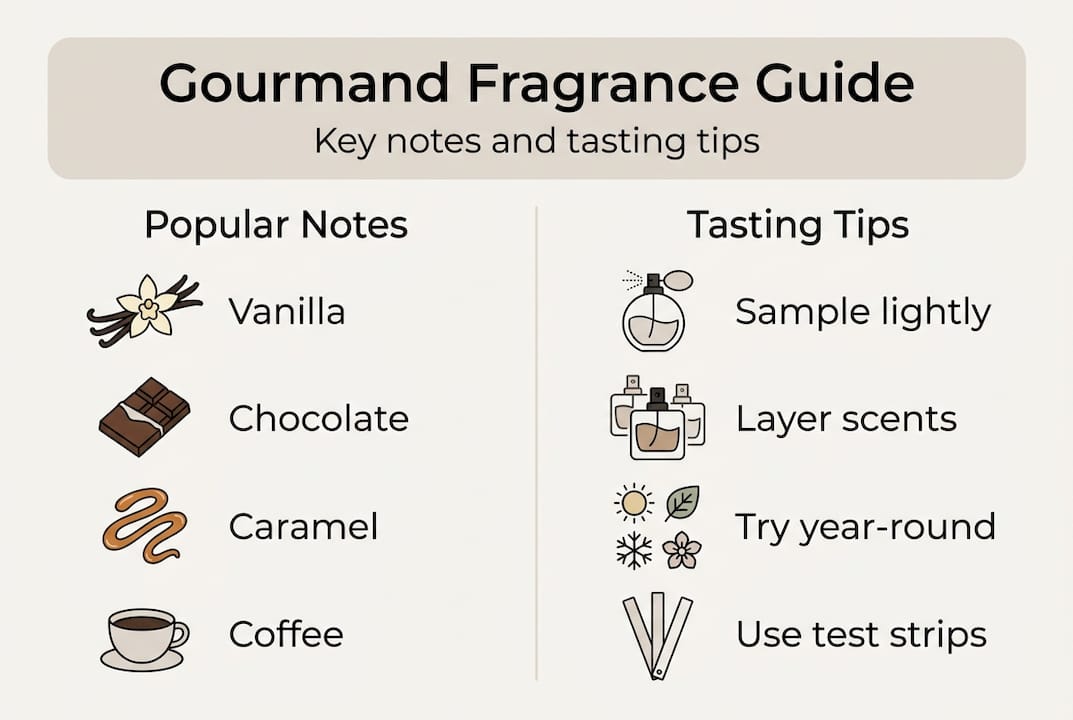 Gourmand Fragrance Guide
Key notes and tasting tips

Popular Notes
Vanilla
Chocolate
Caramel
Coffee

Tasting Tips
Sample lightly
Layer scents
Try year-round
Use test strips